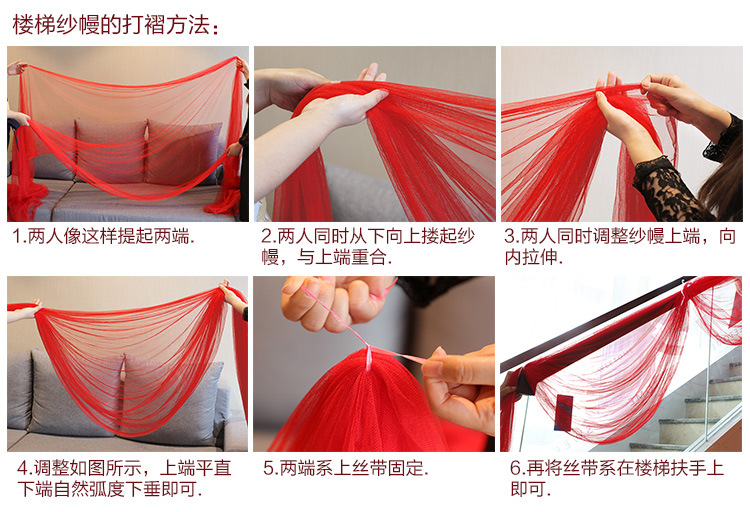 楼梯纱幔的打褶方法：

1.两人像这样提起两端.

2.两人同时从下向上搂起纱幔，与上端重合.

3.两人同时调整纱幔上端，向内拉伸.

4.调整如图所示，上端平直下端自然弧度下垂即可.

5.两端系上丝带固定.

6.再将丝带系在楼梯扶手上即可.