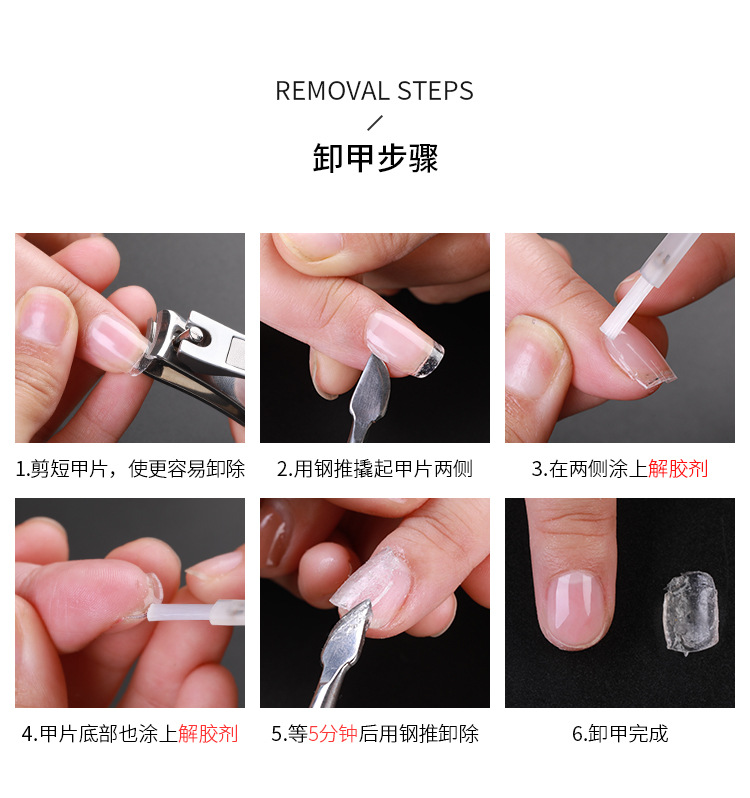 REMOVAL STEPS

/

卸甲步骤

1.剪短甲片，使更容易卸除

2.用钢推撬起甲片两侧

3.在两侧涂上解胶剂

4.甲片底部也涂上解胶剂

5.等5分钟后用钢推卸除

6.卸甲完成