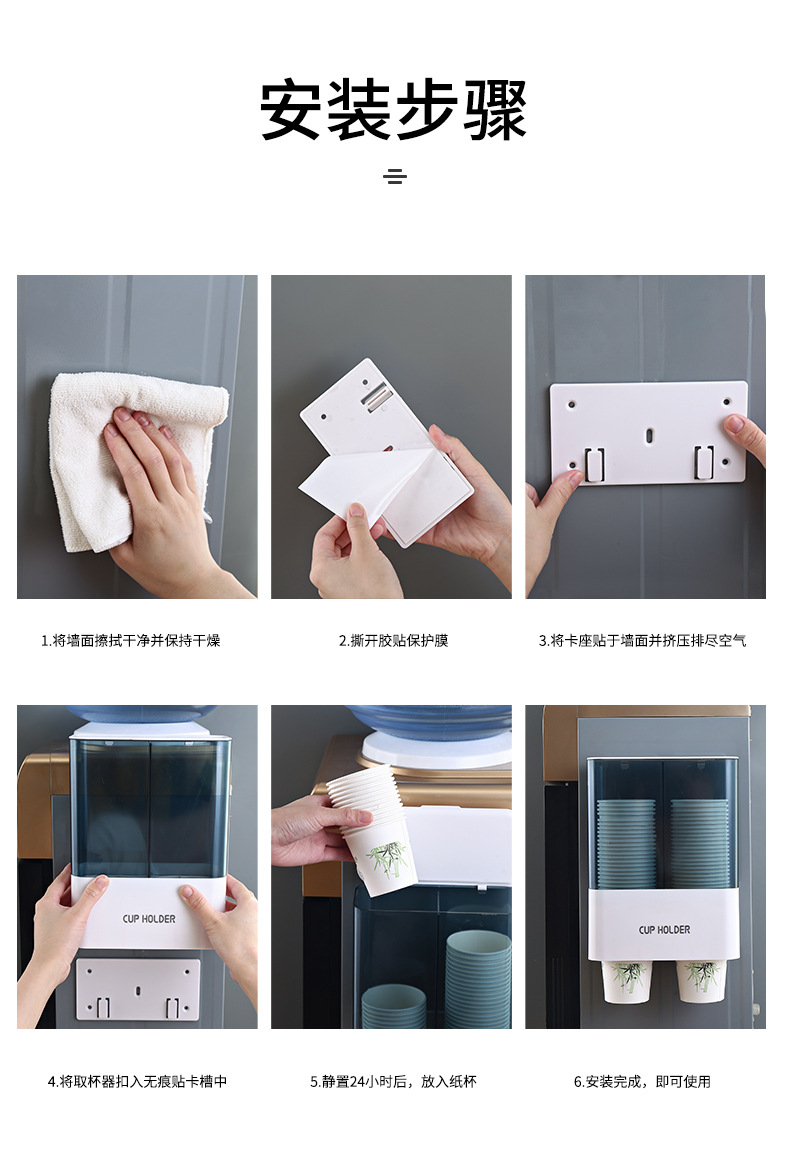 安装步骤

1.将墙面擦拭干净并保持干燥

2.撕开胶贴保护膜

3.将卡座贴于墙面并挤压排尽空气

CUP HOLDER

CUP HOLDER

4.将取杯器扣入无痕贴卡槽中

5.静置24小时后，放入纸杯

6.安装完成，即可使用