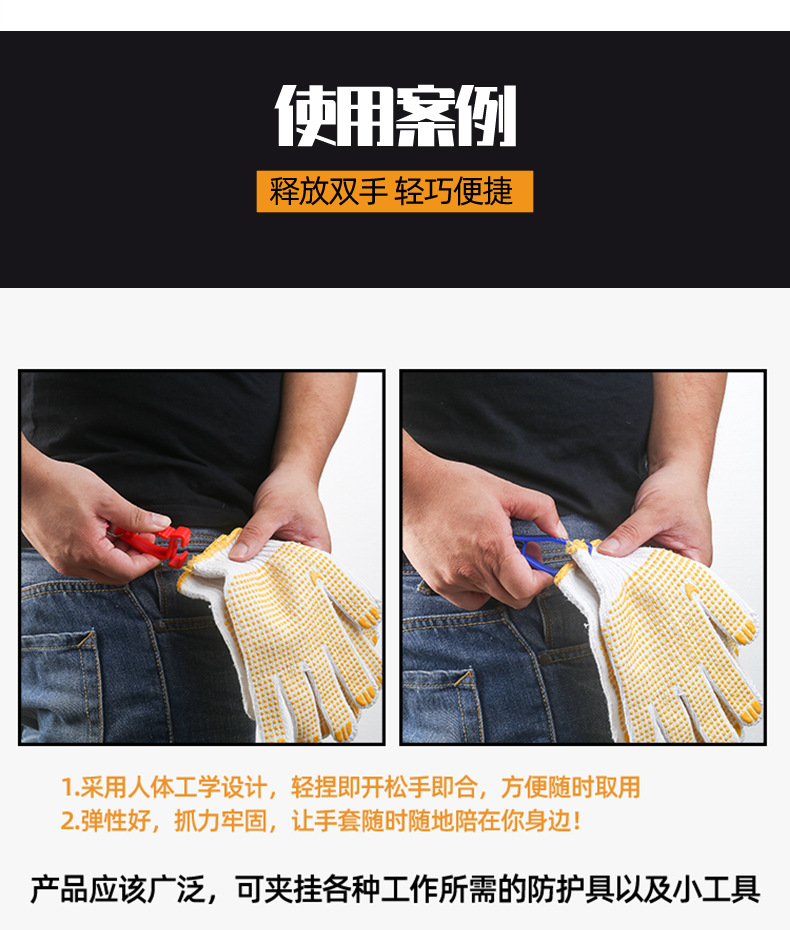 使用案例

释放双手 轻巧便捷

1.采用人体工学设计，轻捏即开松手即合，方便随时取用
2.弹性好，抓力牢固，让手套随时随地陪在你身边！

产品应该广泛，可夹挂各种工作所需的防护具以及小工具