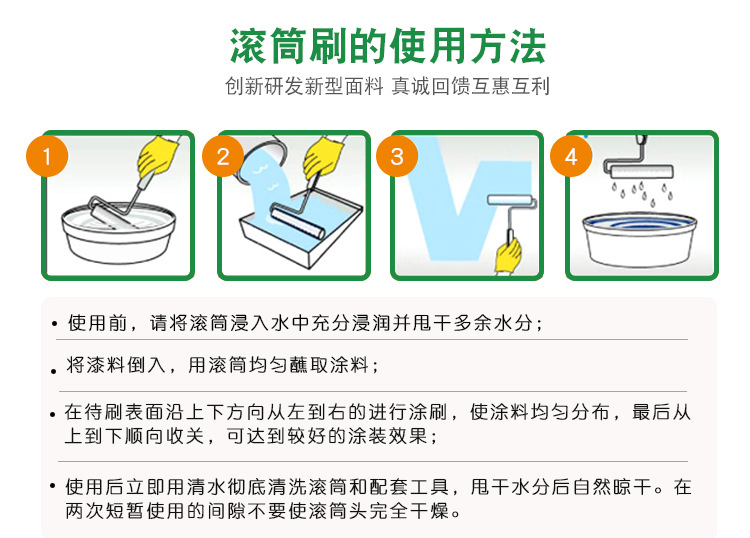 滚筒刷的使用方法
创新研发新型面料 真诚回馈互惠互利

1
2
3
4

• 使用前，请将滚筒浸入水中充分浸润并甩干多余水分；

• 将漆料倒入，用滚筒均匀蘸取涂料；

• 在待刷表面沿上下方向从左到右的进行涂刷，使涂料均匀分布，最后从上到下顺向收关，可达到较好的涂装效果；

• 使用后立即用清水彻底清洗滚筒和配套工具，甩干水分后自然晾干。在两次短暂使用的间隙不要使滚筒头完全干燥。