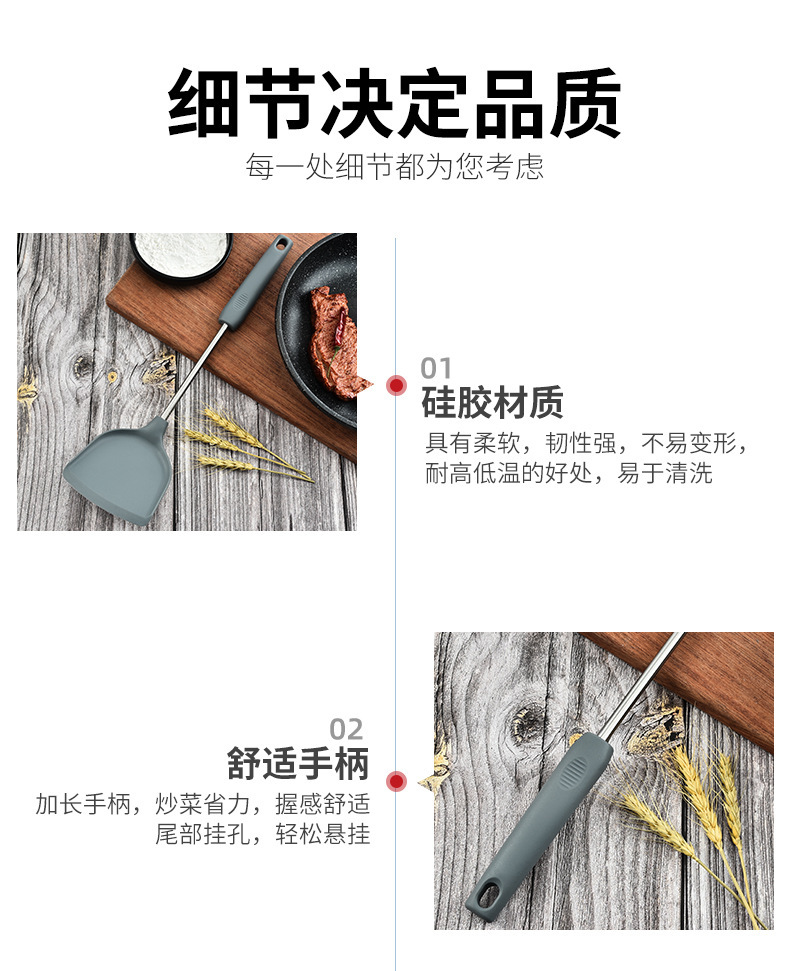 细节决定品质
每一处细节都为您考虑

01
硅胶材质
具有柔软，韧性强，不易变形，耐高低温的好处，易于清洗

02
舒适手柄
加长手柄，炒菜省力，握感舒适
尾部挂孔，轻松悬挂