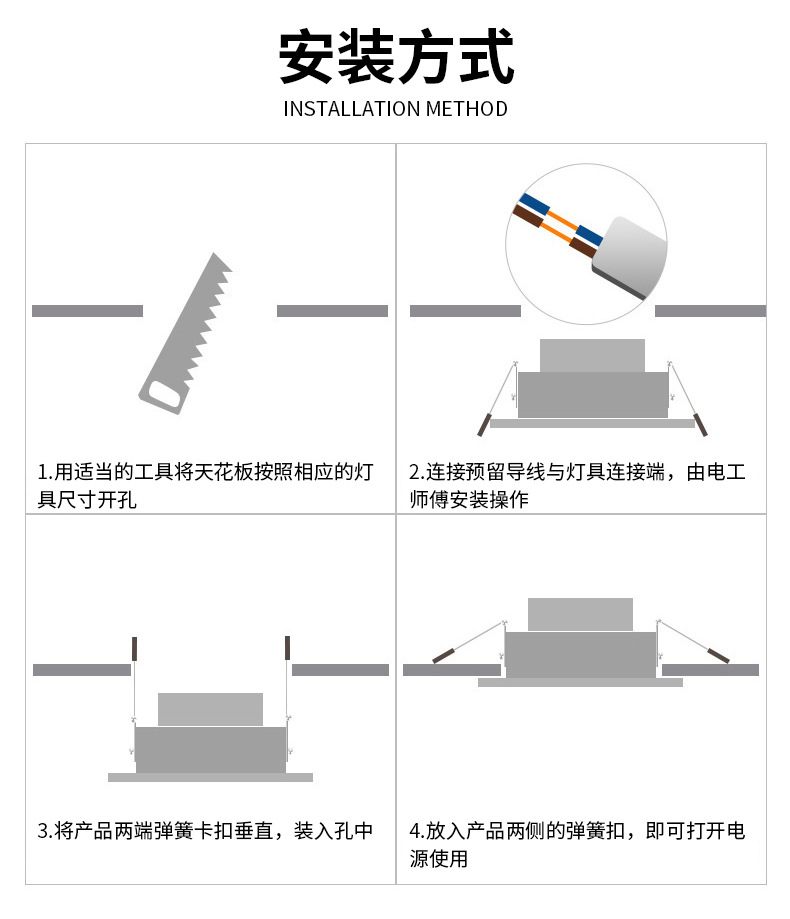 安装方式

INSTALLATION METHOD

1.用适当的工具将天花板按照相应的灯具尺寸开孔

2.连接预留导线与灯具连接端，由电工师傅安装操作

3.将产品两端弹簧卡扣垂直，装入孔中

4.放入产品两侧的弹簧扣，即可打开电源使用