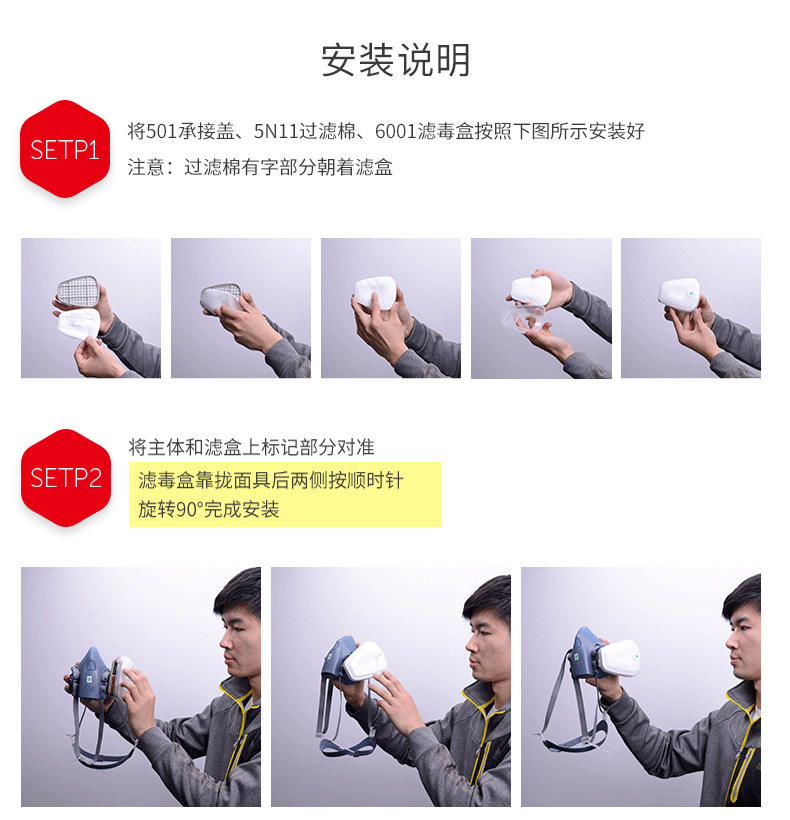 安装说明

SETP1

将501承接盖、5N11过滤棉、6001滤毒盒按照下图所示安装好

注意：过滤棉有字部分朝着滤盒

SETP2

将主体和滤盒上标记部分对准

滤毒盒靠拢面具后两侧按顺时针旋转90°完成安装