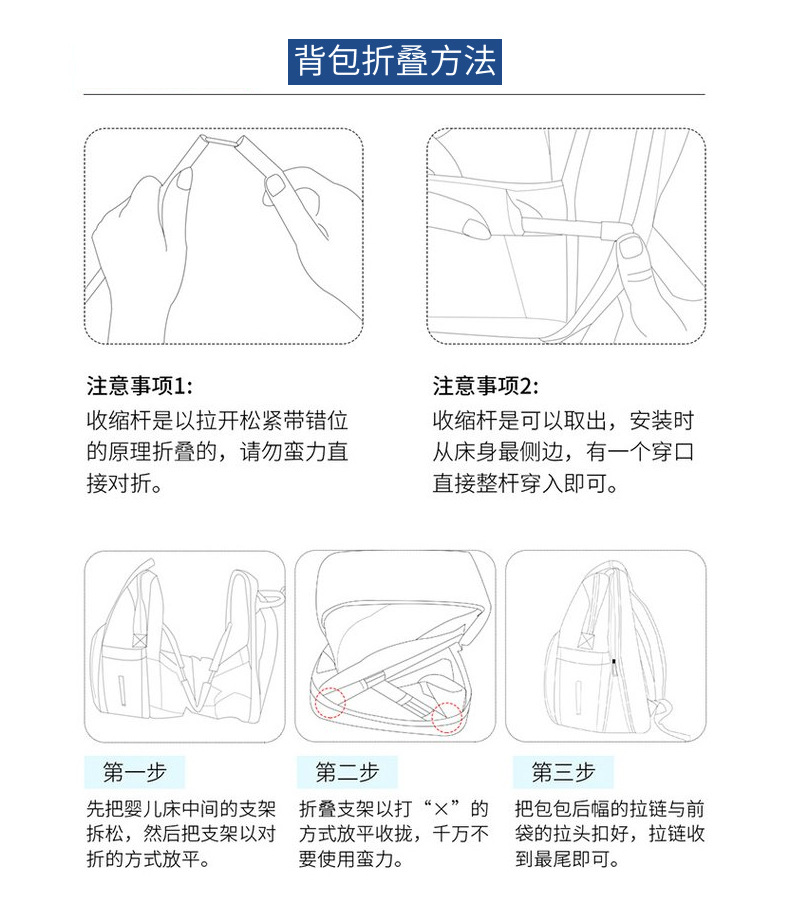 背包折叠方法

注意事项1:
收缩杆是以拉开松紧带错位的原理折叠的，请勿蛮力直接对折。

注意事项2:
收缩杆是可以取出，安装时从床身最侧边，有一个穿口直接整杆穿入即可。

第一步
先把婴儿床中间的支架拆松，然后把支架以对折的方式放平。

第二步
折叠支架以打“×”的方式放平收拢，千万不要使用蛮力。

第三步
把包包后幅的拉链与前袋的拉头扣好，拉链收到最尾即可。