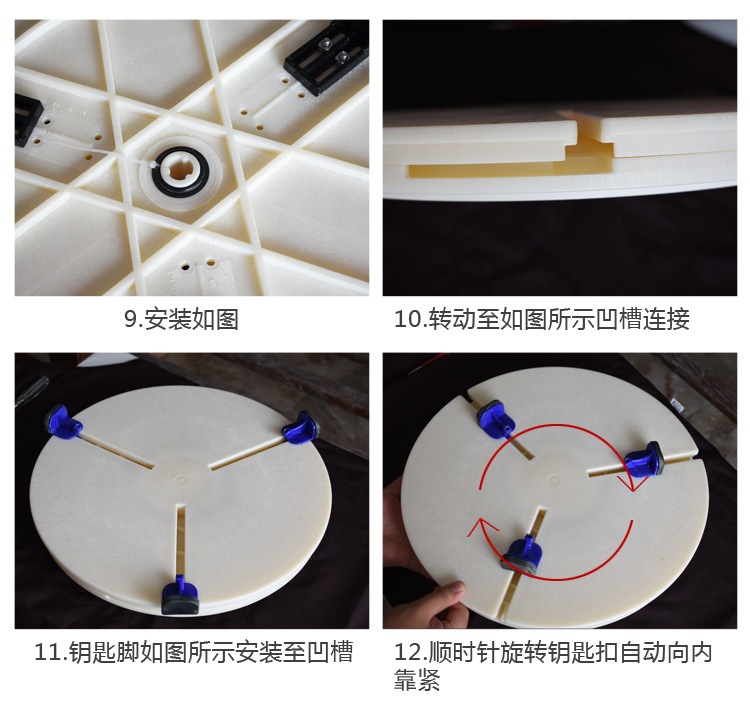 9.安装如图

10.转动至如图所示凹槽连接

11.钥匙脚如图所示安装至凹槽

12.顺时针旋转钥匙扣自动向内靠紧