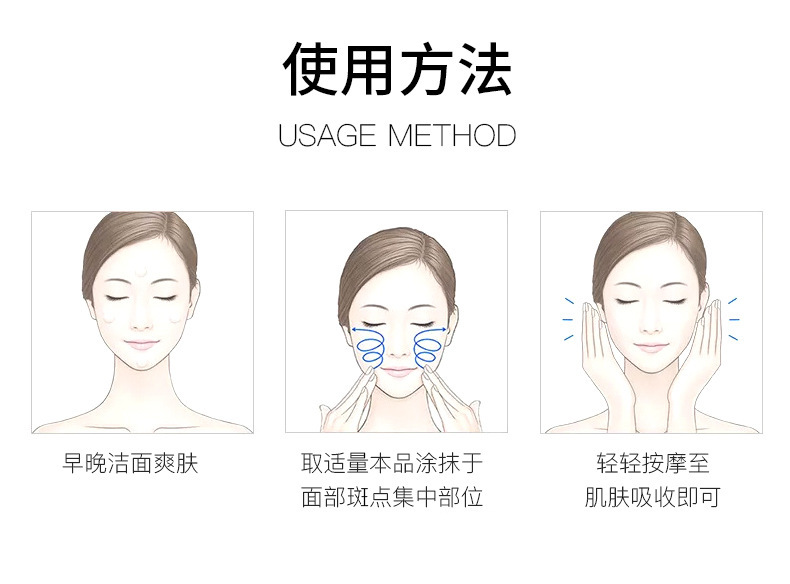 使用方法

USAGE METHOD

早晚洁面爽肤

取适量本品涂抹于面部斑点集中部位

轻轻按摩至肌肤吸收即可