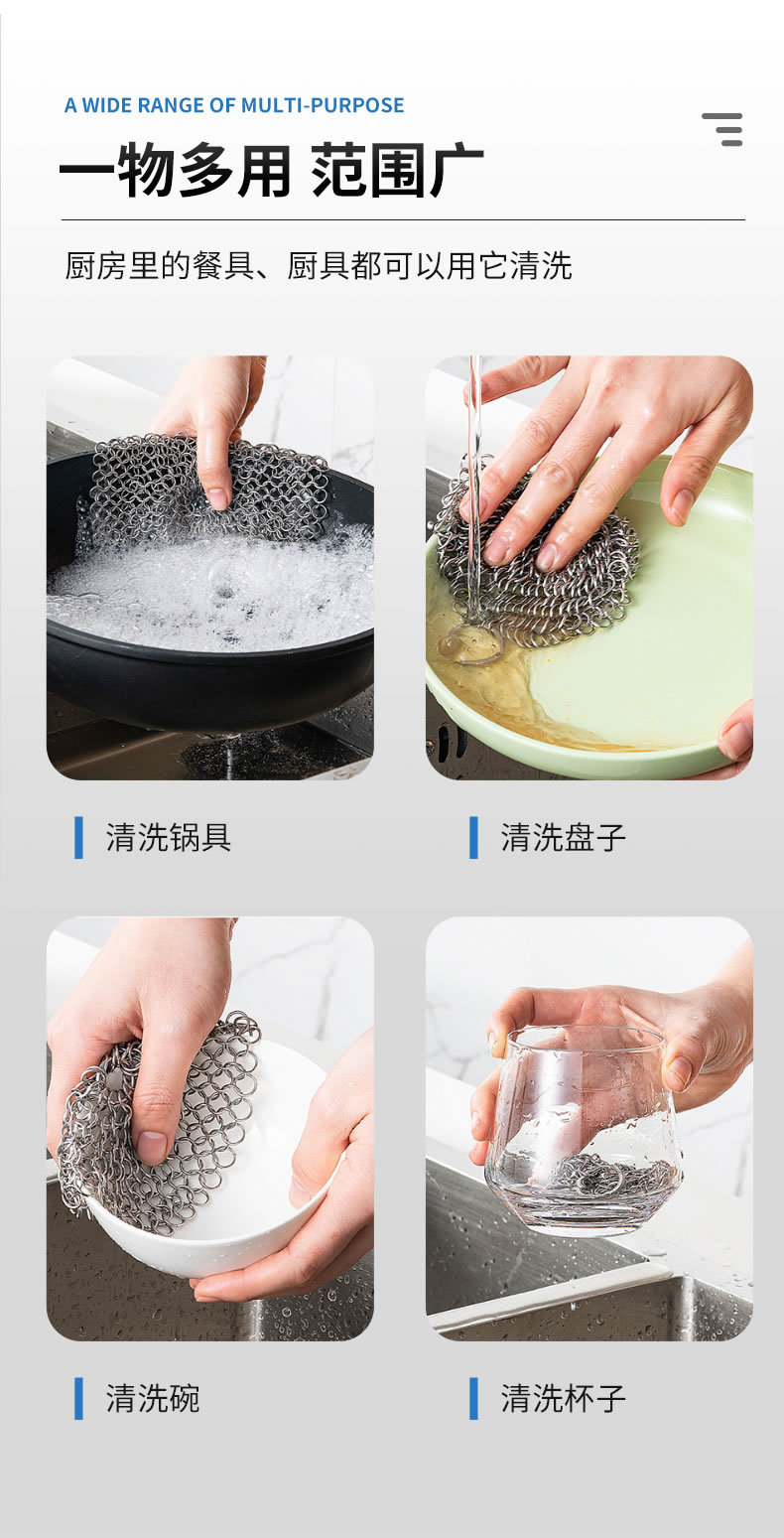 A WIDE RANGE OF MULTI-PURPOSE

一物多用 范围广

厨房里的餐具、厨具都可以用它清洗

清洗锅具

清洗盘子

清洗碗

清洗杯子