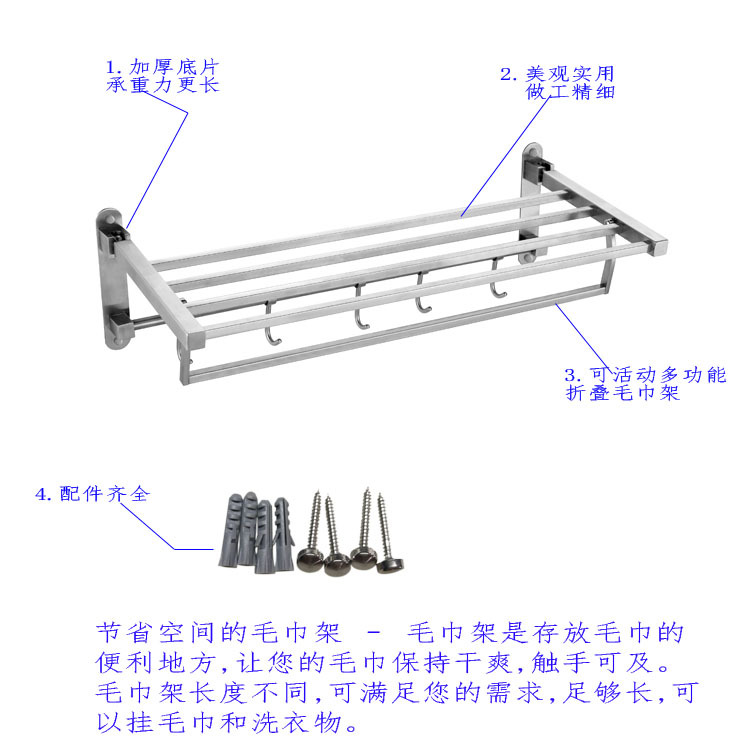 1. 加厚底片
承重力更长

2. 美观实用
做工精细

3. 可活动多功能
折叠毛巾架

4. 配件齐全

节省空间的毛巾架 - 毛巾架是存放毛巾的便利地方,让您的毛巾保持干爽,触手可及。毛巾架长度不同,可满足您的需求,足够长,可以挂毛巾和洗衣物。