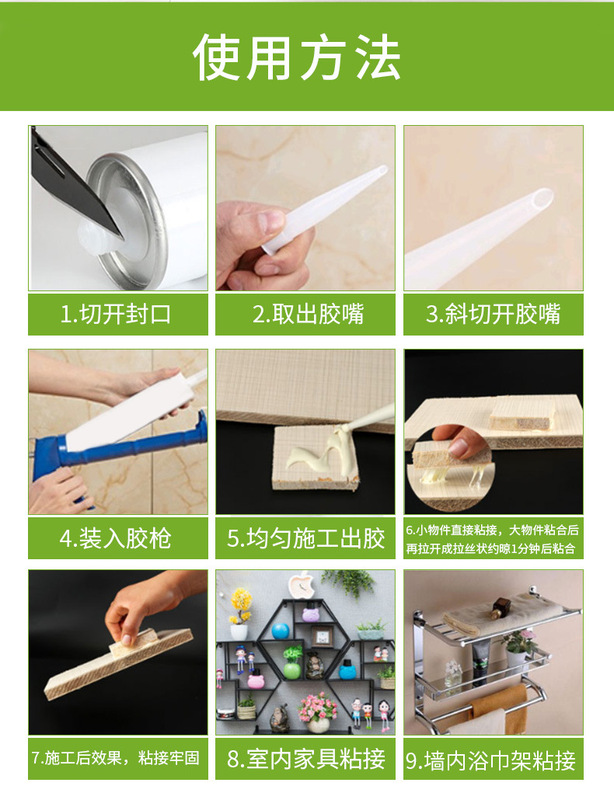 使用方法

1.切开封口

2.取出胶嘴

3.斜切开胶嘴

4.装入胶枪

5.均匀施工出胶

6.小物件直接粘接，大物件粘合后再拉开成拉丝状约晾1分钟后粘合

7.施工后效果，粘接牢固

8.室内家具粘接

9.墙内浴巾架粘接