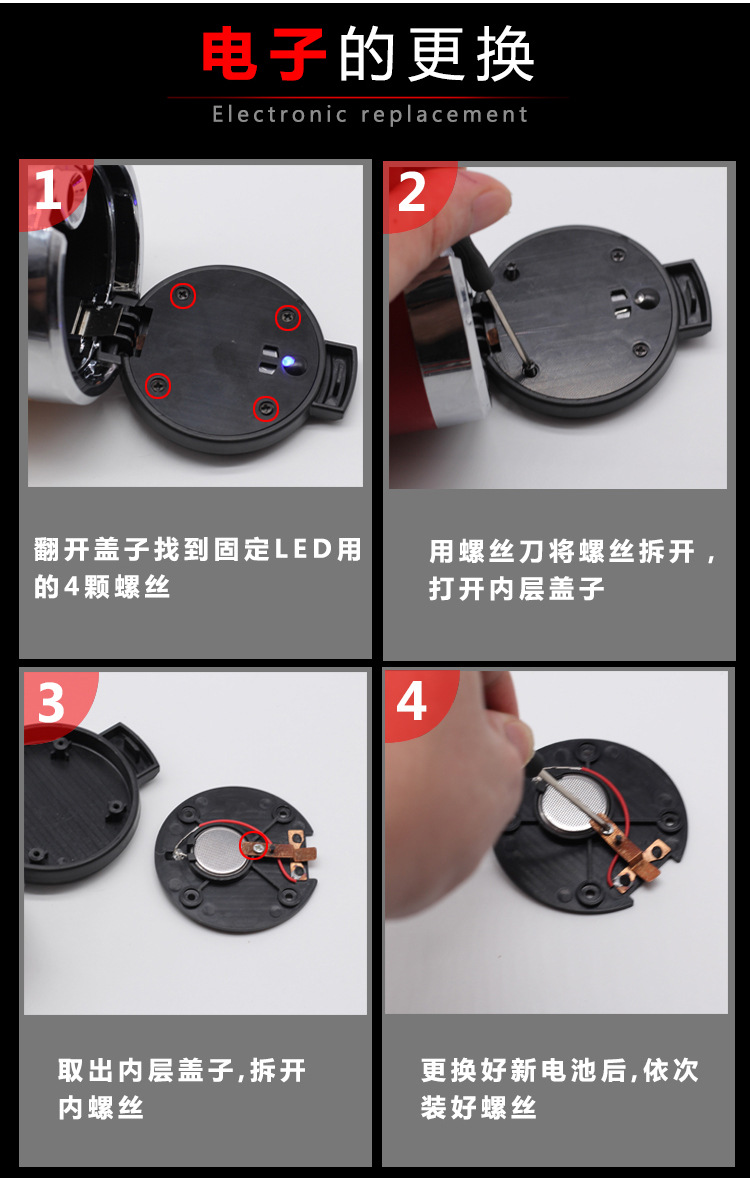 电子的更换

Electronic replacement

1

翻开盖子找到固定LED用的4颗螺丝

2

用螺丝刀将螺丝拆开，打开内层盖子

3

取出内层盖子,拆开内螺丝

4

更换好新电池后,依次装好螺丝