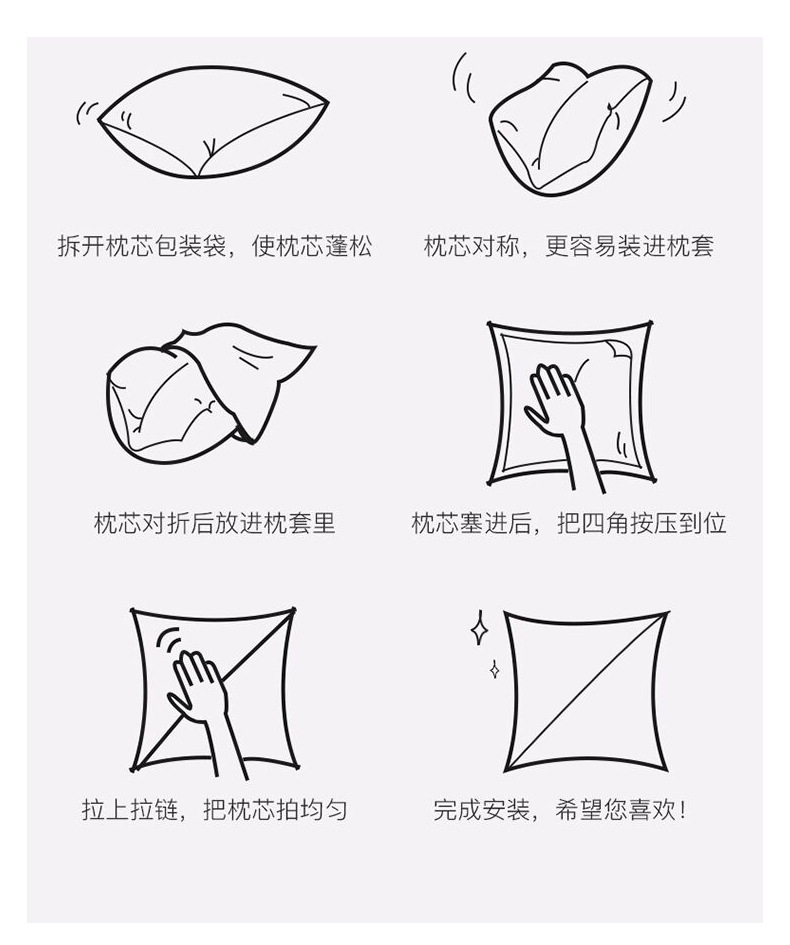 拆开枕芯包装袋，使枕芯蓬松

枕芯对称，更容易装进枕套

枕芯对折后放进枕套里

枕芯塞进后，把四角按压到位

拉上拉链，把枕芯拍均匀

完成安装，希望您喜欢！