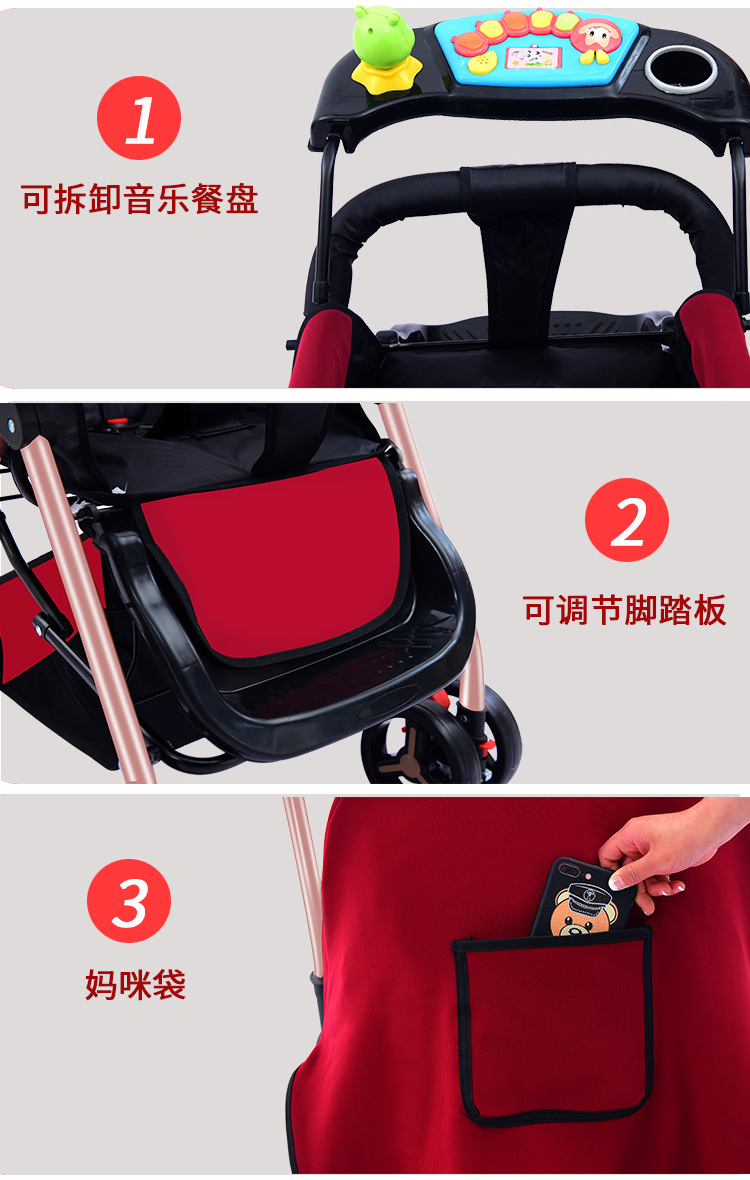 1
可拆卸音乐餐盘

2
可调节脚踏板

3
妈咪袋