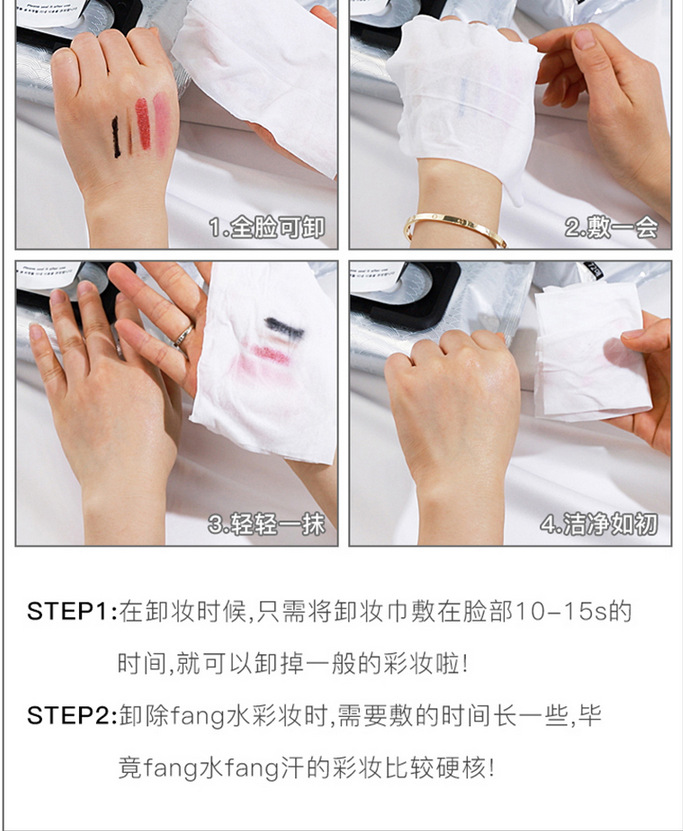 1.全脸可卸

2.敷一会

3.轻轻一抹

4.洁净如初

STEP1:在卸妆时候,只需将卸妆巾敷在脸部10-15s的时间,就可以卸掉一般的彩妆啦!

STEP2:卸除fang水彩妆时,需要敷的时间长一些,毕竟fang水fang汗的彩妆比较硬核!