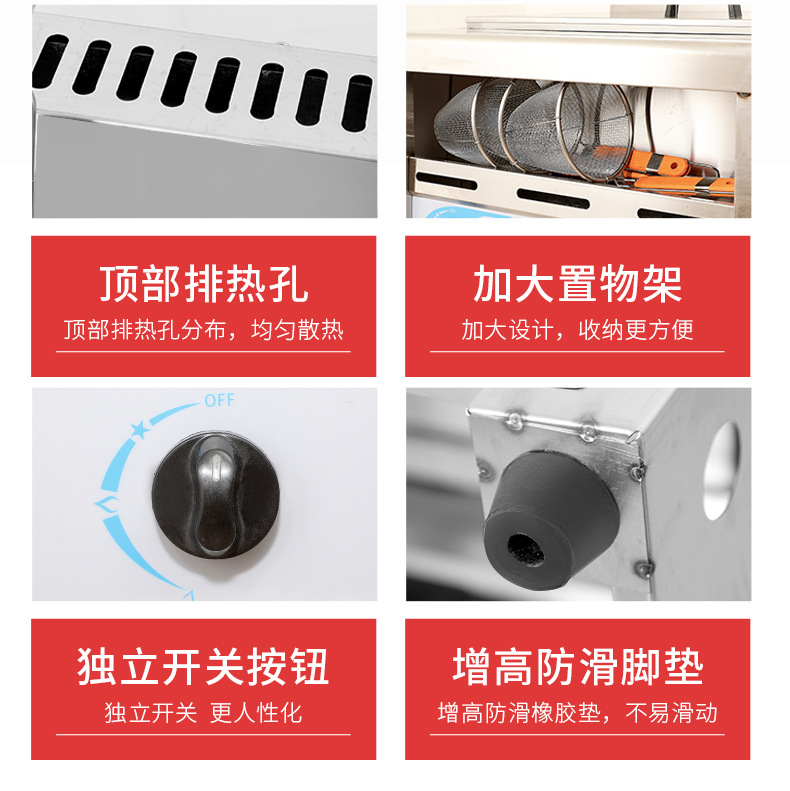 顶部排热孔
顶部排热孔分布，均匀散热

加大置物架
加大设计，收纳更方便

OFF

独立开关按钮
独立开关 更人性化

增高防滑脚垫
增高防滑橡胶垫，不易滑动