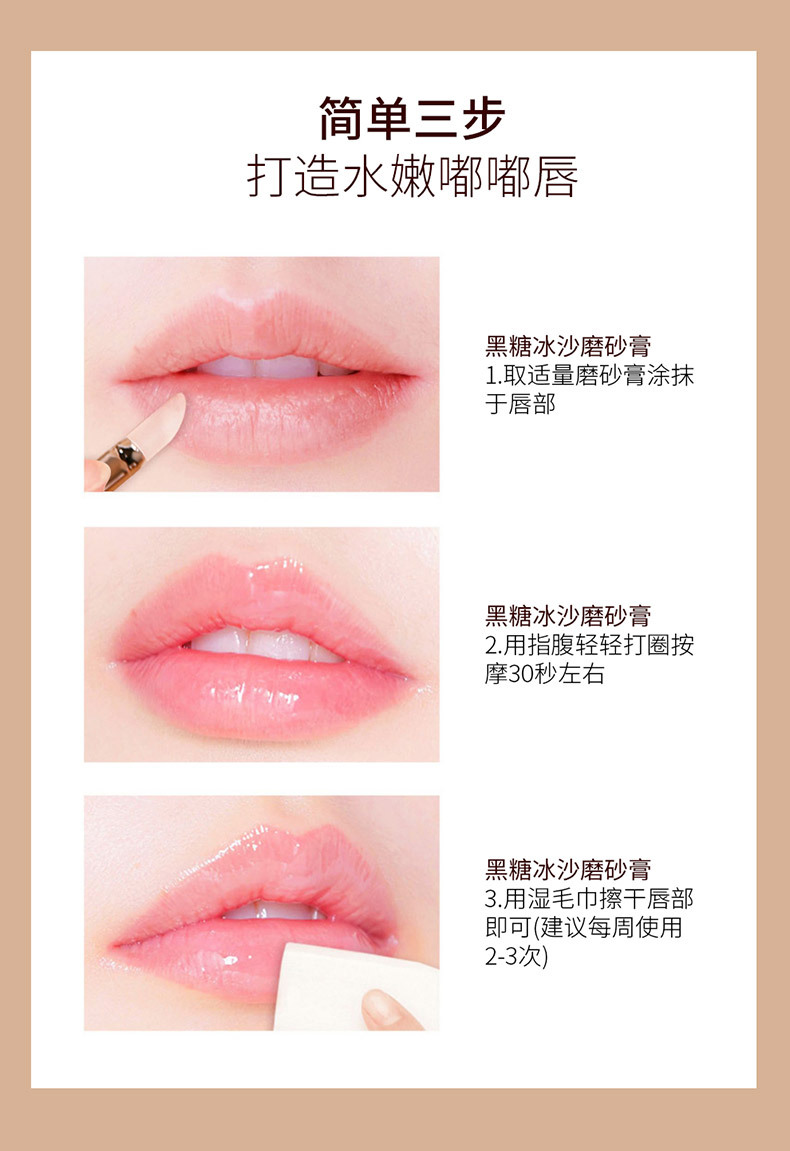 简单三步
打造水嫩嘟嘟唇

黑糖冰沙磨砂膏
1.取适量磨砂膏涂抹于唇部

黑糖冰沙磨砂膏
2.用指腹轻轻打圈按摩30秒左右

黑糖冰沙磨砂膏
3.用湿毛巾擦干唇部即可(建议每周使用2-3次)