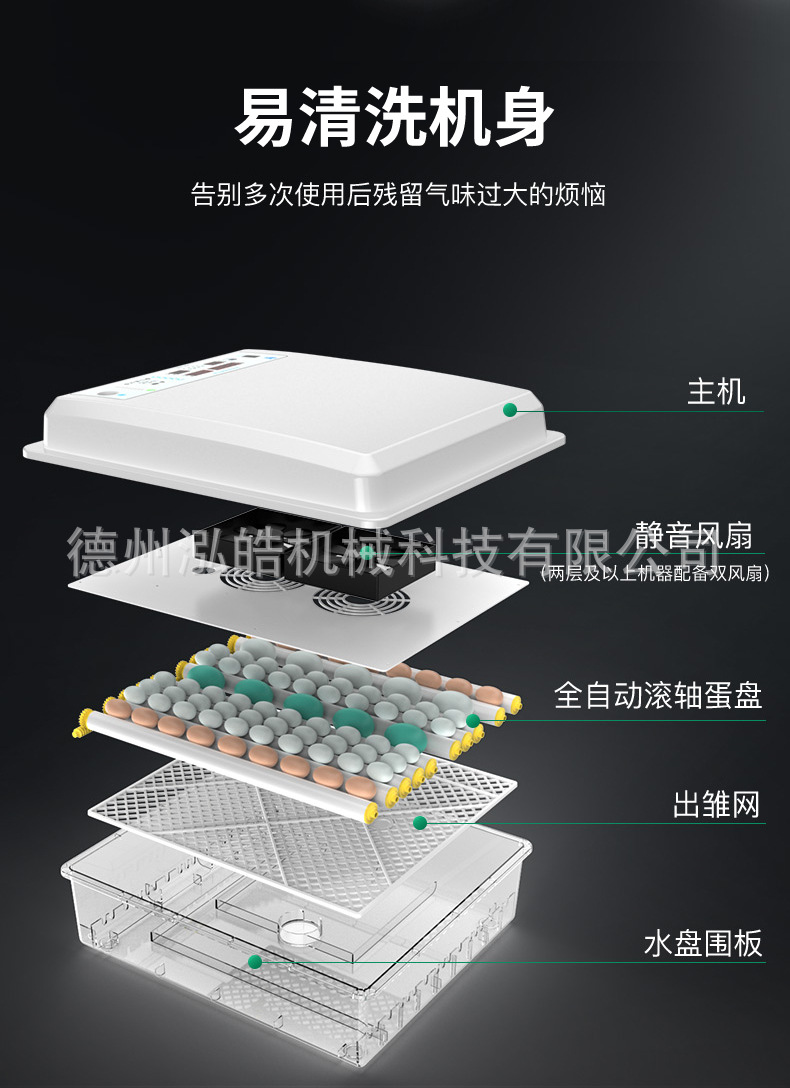 易清洗机身

告别多次使用后残留气味过大的烦恼

主机

德州泓皓机械科技有限公司

静音风扇
(两层及以上机器配备双风扇)

全自动滚轴蛋盘

出雏网

水盘围板