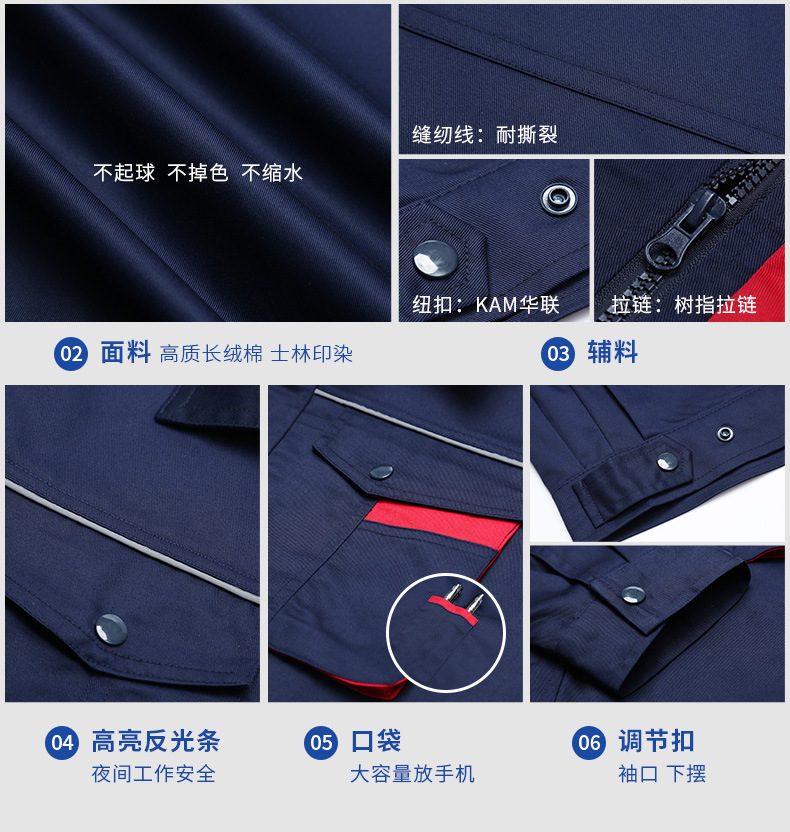 不起球 不掉色 不缩水

缝纫线：耐撕裂

纽扣：KAM华联

拉链：树指拉链

02 面料 高质长绒棉 士林印染

03 辅料

04 高亮反光条
夜间工作安全

05 口袋
大容量放手机

06 调节扣
袖口 下摆