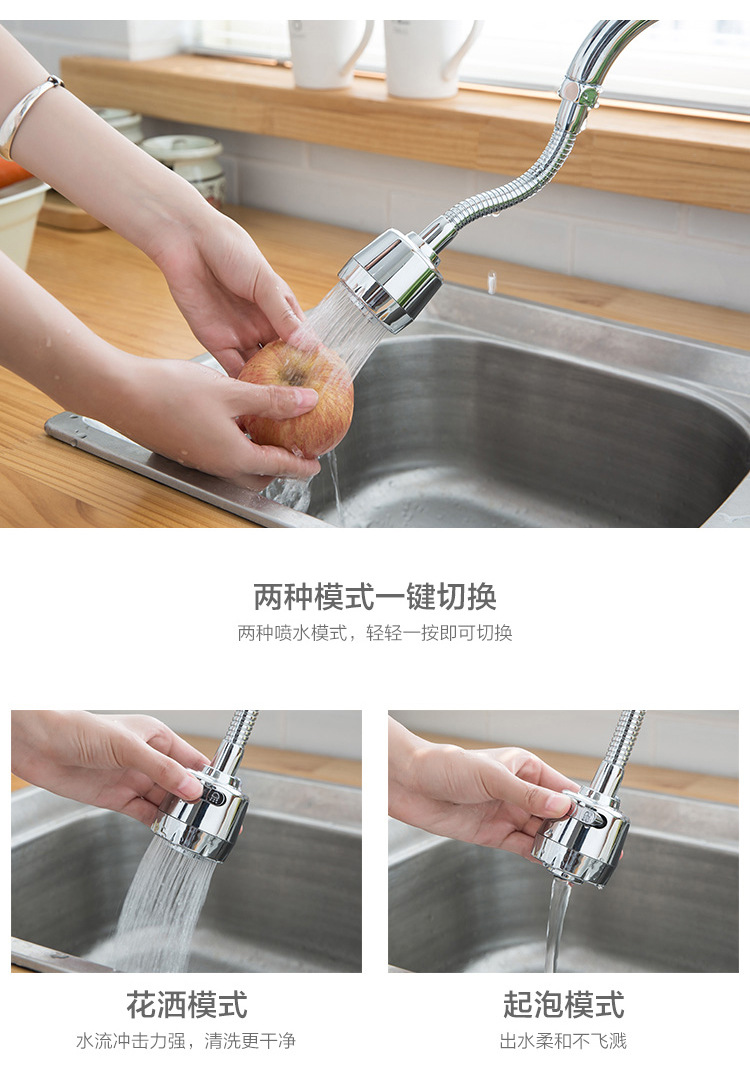 两种模式一键切换

两种喷水模式，轻轻一按即可切换

花洒模式

水流冲击力强，清洗更干净

起泡模式

出水柔和不飞溅