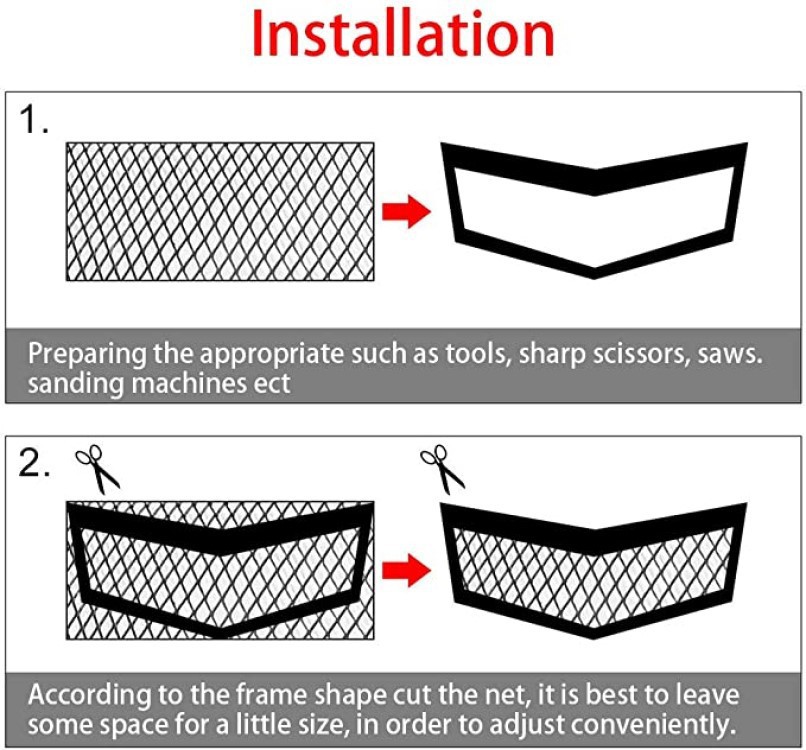 Installation

1.

Preparing the appropriate such as tools, sharp scissors, saws. sanding machines ect

2.

According to the frame shape cut the net, it is best to leave some space for a little size, in order to adjust conveniently.