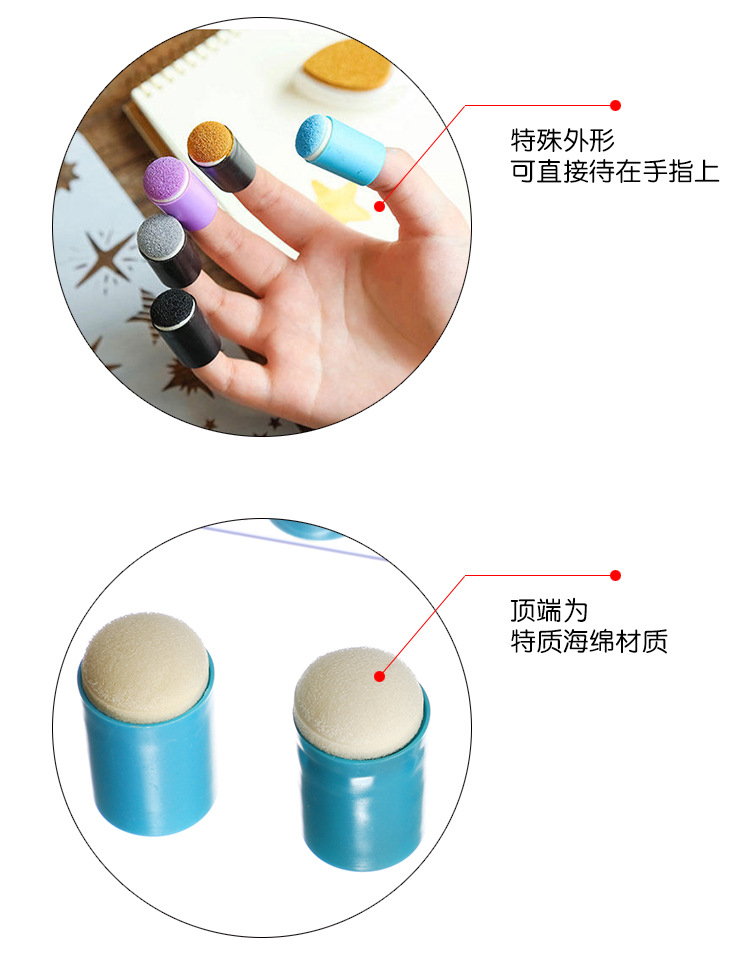 特殊外形
可直接待在手指上

顶端为
特质海绵材质