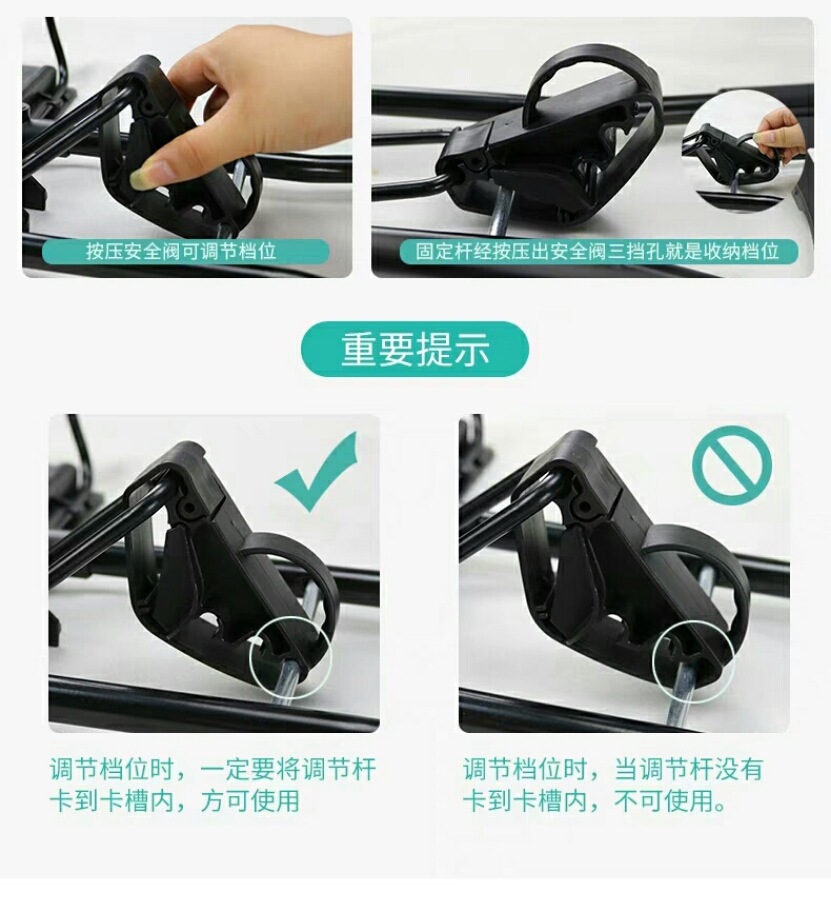 按压安全阀可调节档位

固定杆经按压出安全阀三挡孔就是收纳档位

重要提示

调节档位时，一定要将调节杆卡到卡槽内，方可使用

调节档位时，当调节杆没有卡到卡槽内，不可使用。