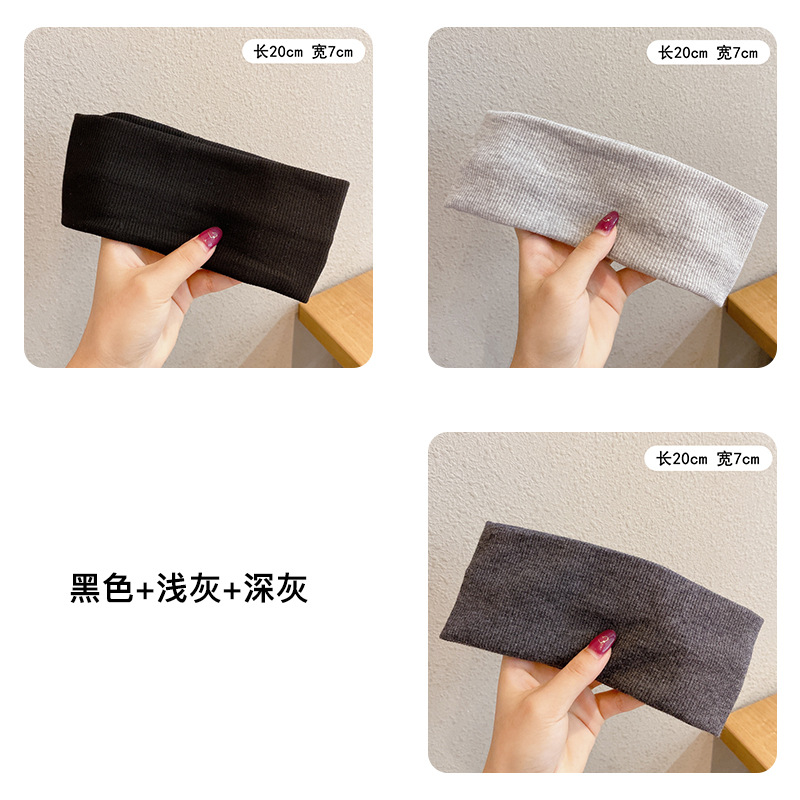 长20cm 宽7cm

长20cm 宽7cm

黑色+浅灰+深灰

长20cm 宽7cm