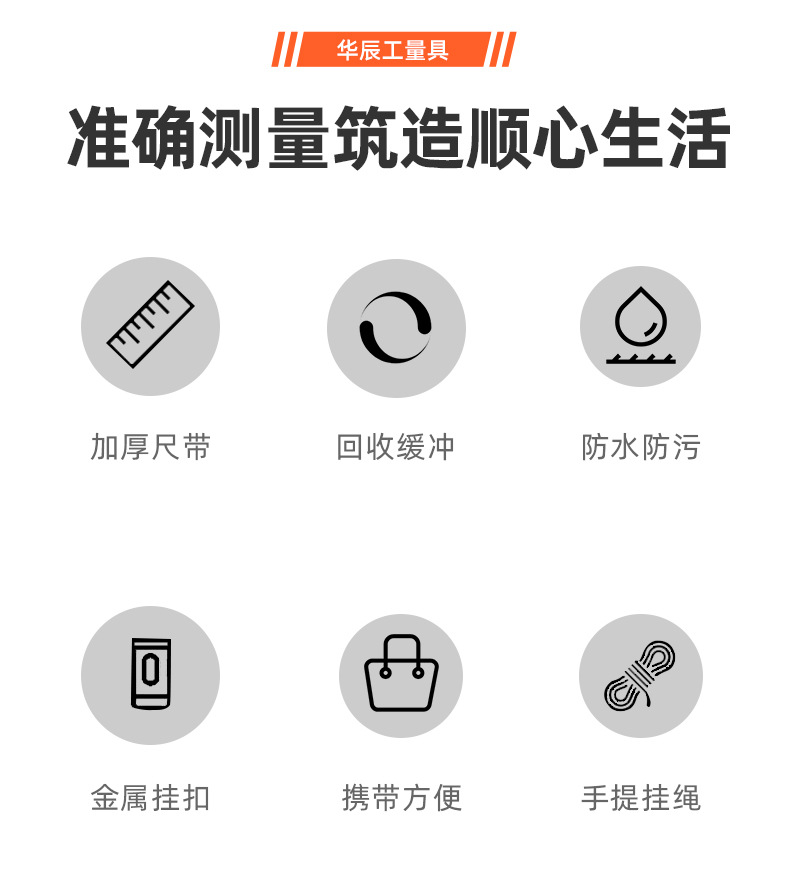 华辰工量具

准确测量筑造顺心生活

加厚尺带

回收缓冲

防水防污

金属挂扣

携带方便

手提挂绳