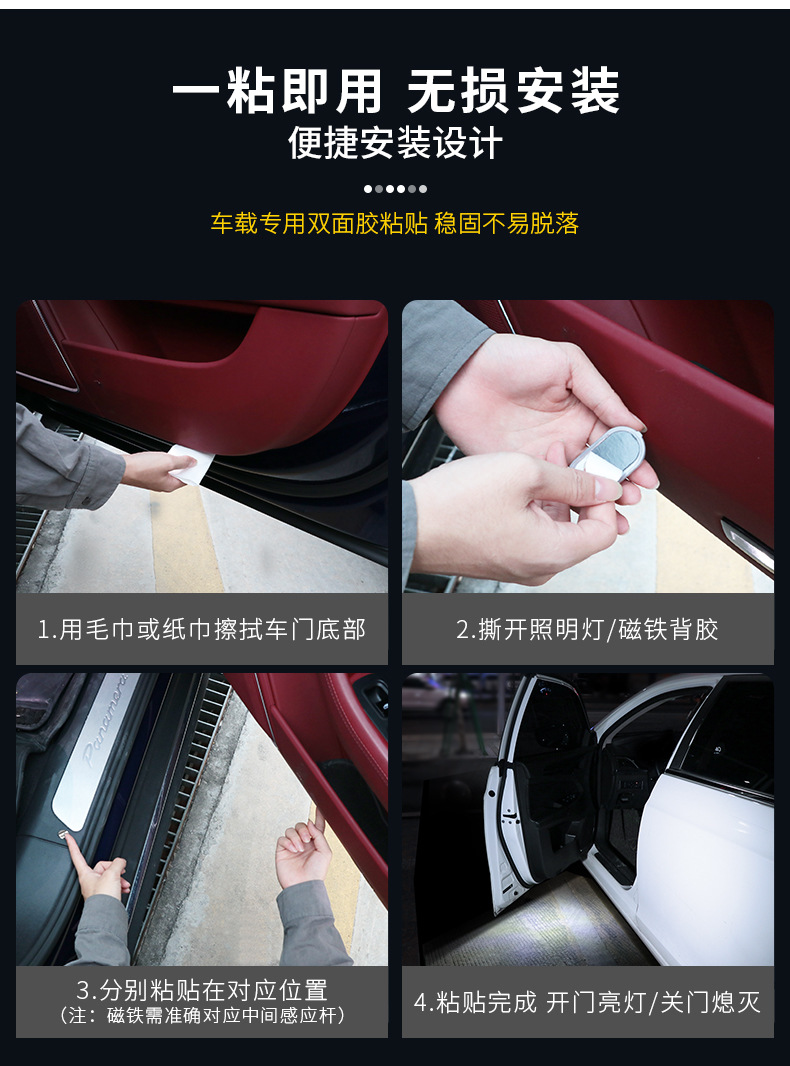 一粘即用 无损安装
便捷安装设计

车载专用双面胶粘贴 稳固不易脱落

1.用毛巾或纸巾擦拭车门底部

2.撕开照明灯/磁铁背胶

Panamera

3.分别粘贴在对应位置
（注：磁铁需准确对应中间感应杆）

4.粘贴完成 开门亮灯/关门熄灭