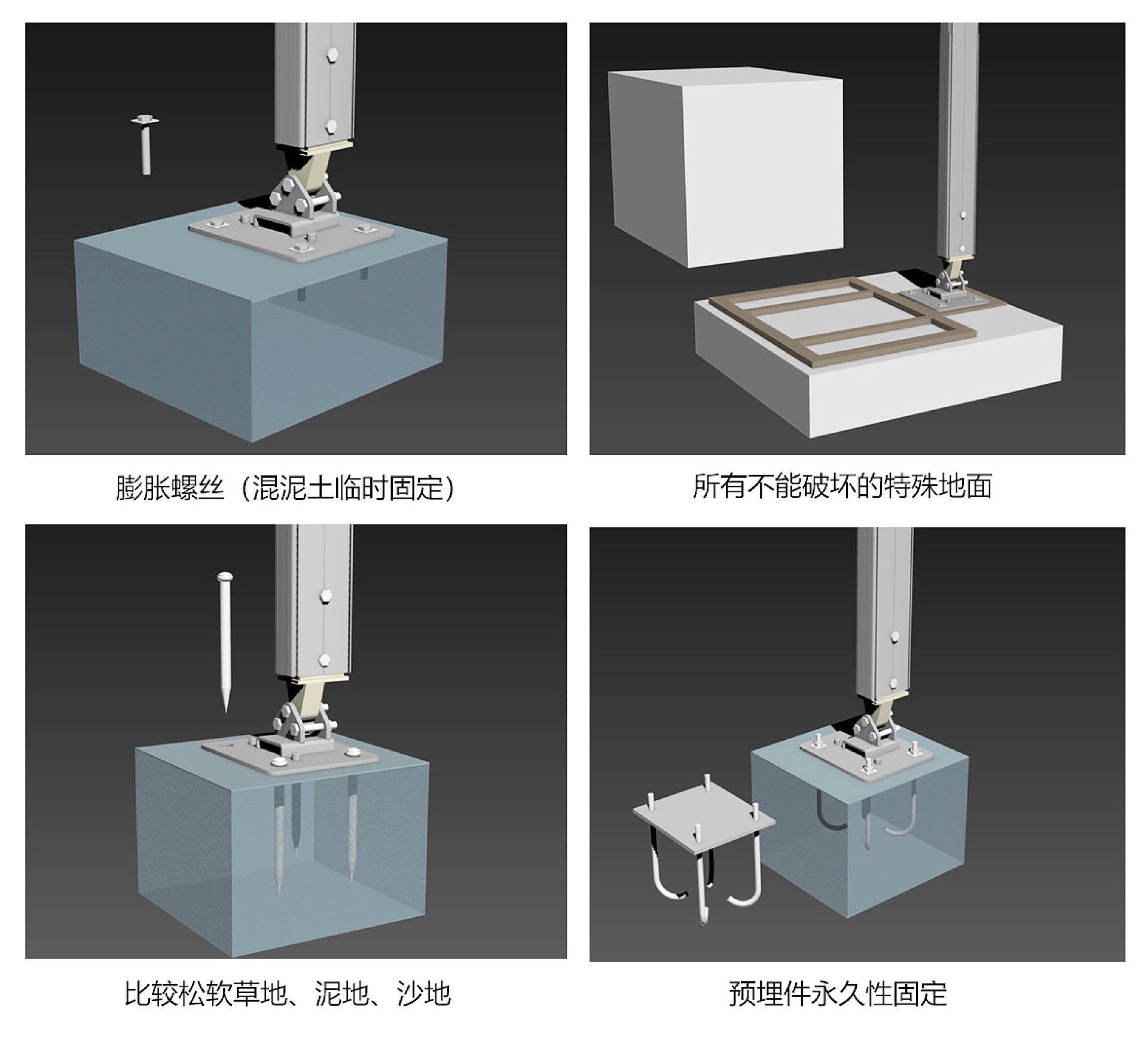 膨胀螺丝（混泥土临时固定）

所有不能破坏的特殊地面

比较松软草地、泥地、沙地

预埋件永久性固定