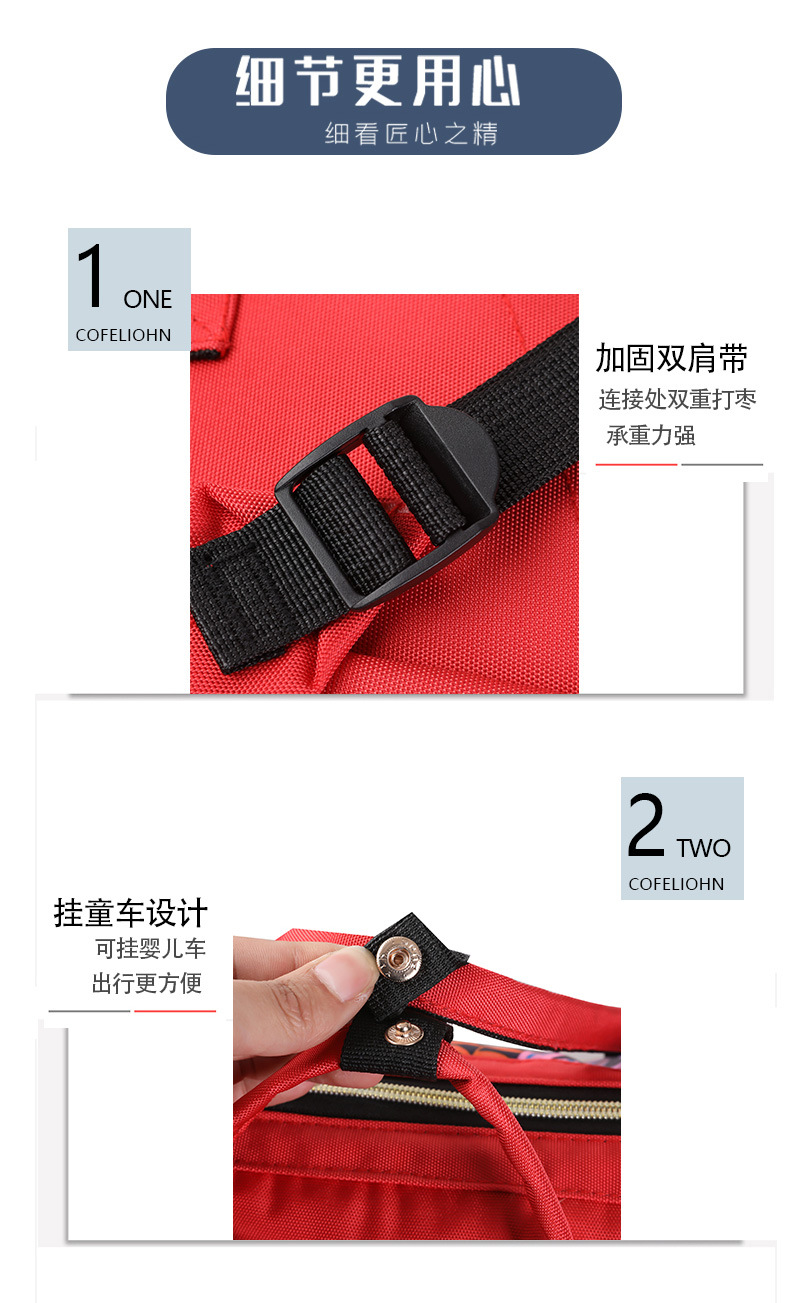 细节更用心
细看匠心之精

1 ONE
COFELIOHN

加固双肩带
连接处双重打枣
承重力强

2 TWO
COFELIOHN

挂童车设计
可挂婴儿车
出行更方便