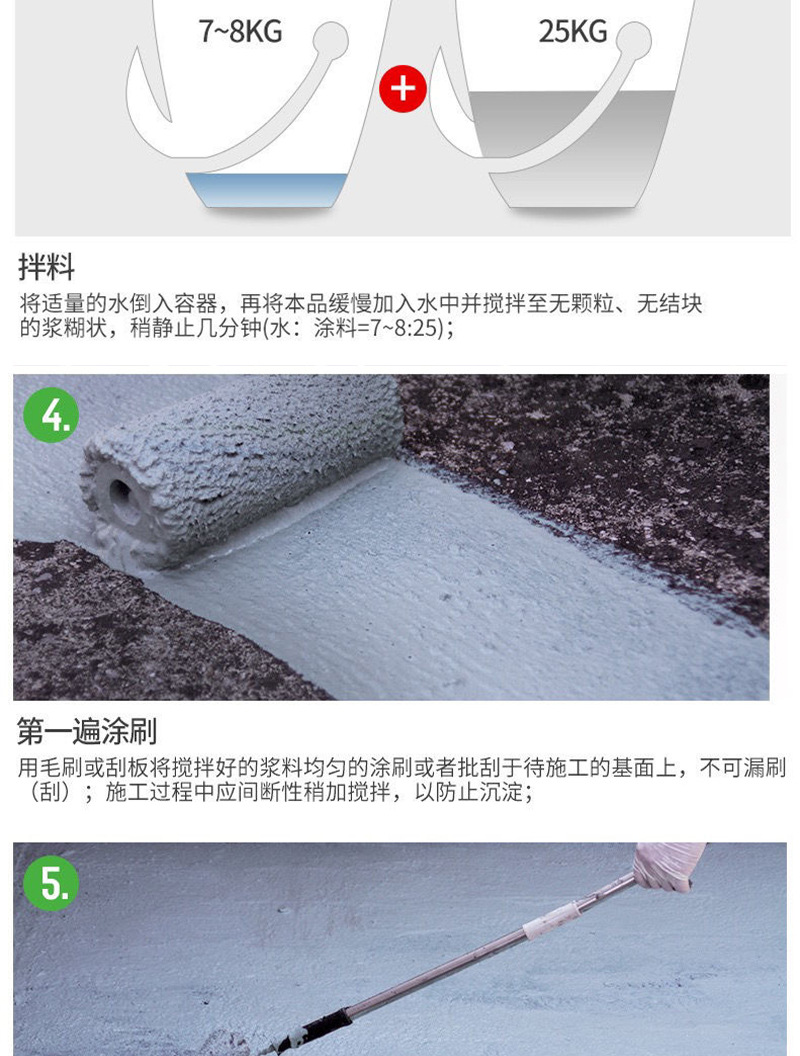 7~8KG

+

25KG

拌料
将适量的水倒入容器，再将本品缓慢加入水中并搅拌至无颗粒、无结块的浆糊状，稍静止几分钟(水：涂料=7~8:25)；

4.

第一遍涂刷
用毛刷或刮板将搅拌好的浆料均匀的涂刷或者批刮于待施工的基面上，不可漏刷（刮）；施工过程中应间断性稍加搅拌，以防止沉淀；

5.