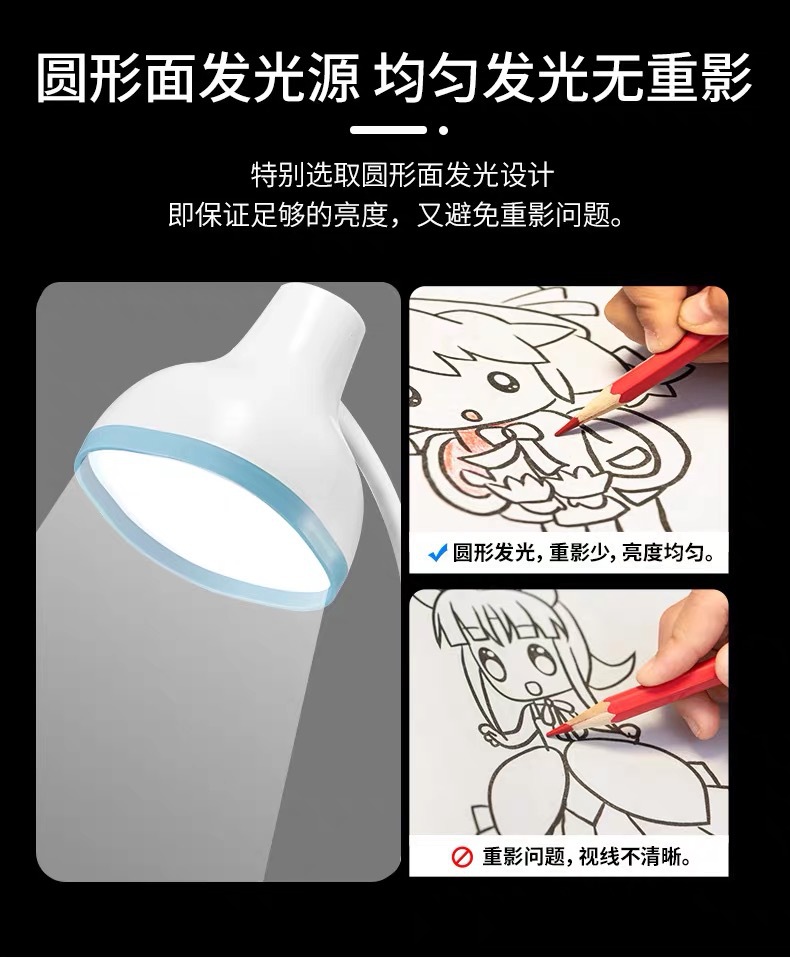 圆形面发光源 均匀发光无重影

特别选取圆形面发光设计
即保证足够的亮度，又避免重影问题。

圆形发光，重影少，亮度均匀。

重影问题，视线不清晰。