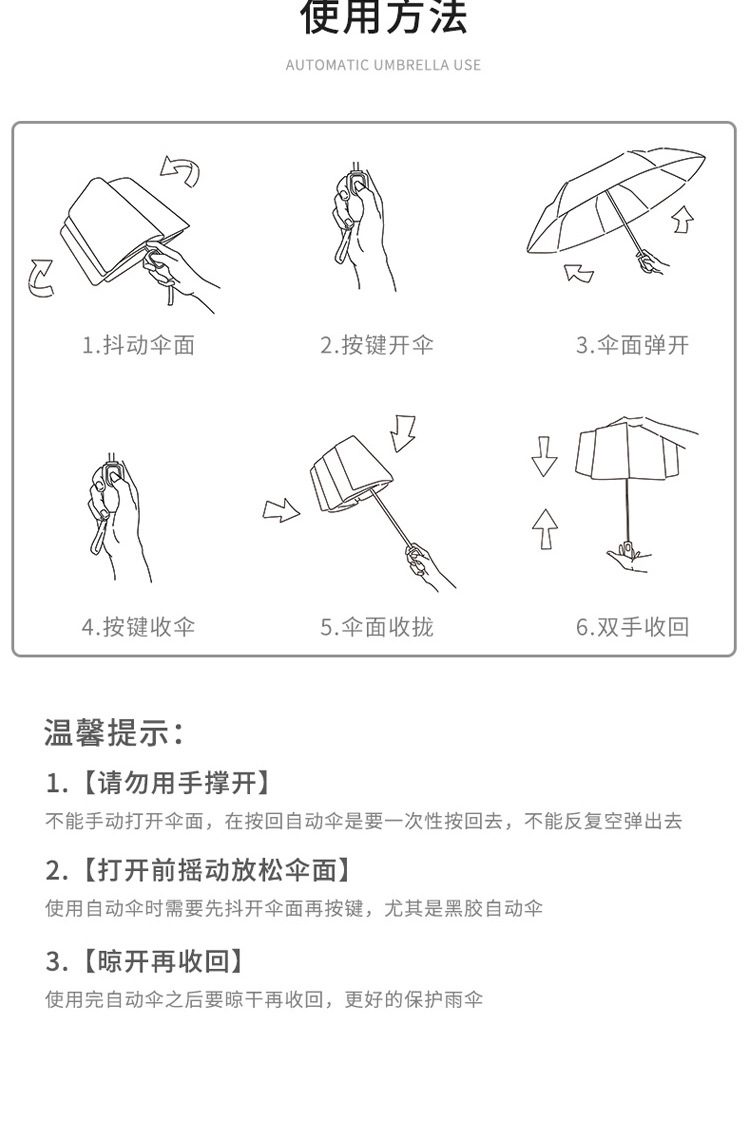 使用方法

AUTOMATIC UMBRELLA USE

1.抖动伞面

2.按键开伞

3.伞面弹开

4.按键收伞

5.伞面收拢

6.双手收回

温馨提示：

1.【请勿用手撑开】

不能手动打开伞面，在按回自动伞是要一次性按回去，不能反复空弹出去

2.【打开前摇动放松伞面】

使用自动伞时需要先抖开伞面再按键，尤其是黑胶自动伞

3.【晾开再收回】

使用完自动伞之后要晾干再收回，更好的保护雨伞