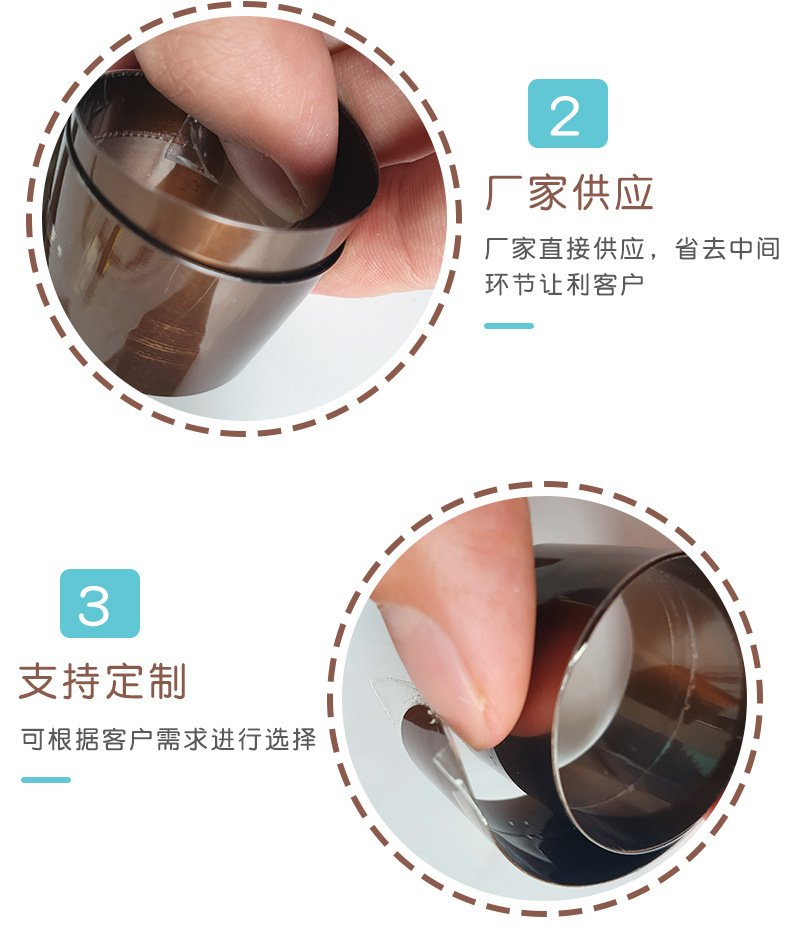 2

厂家供应

厂家直接供应，省去中间环节让利客户

3

支持定制

可根据客户需求进行选择