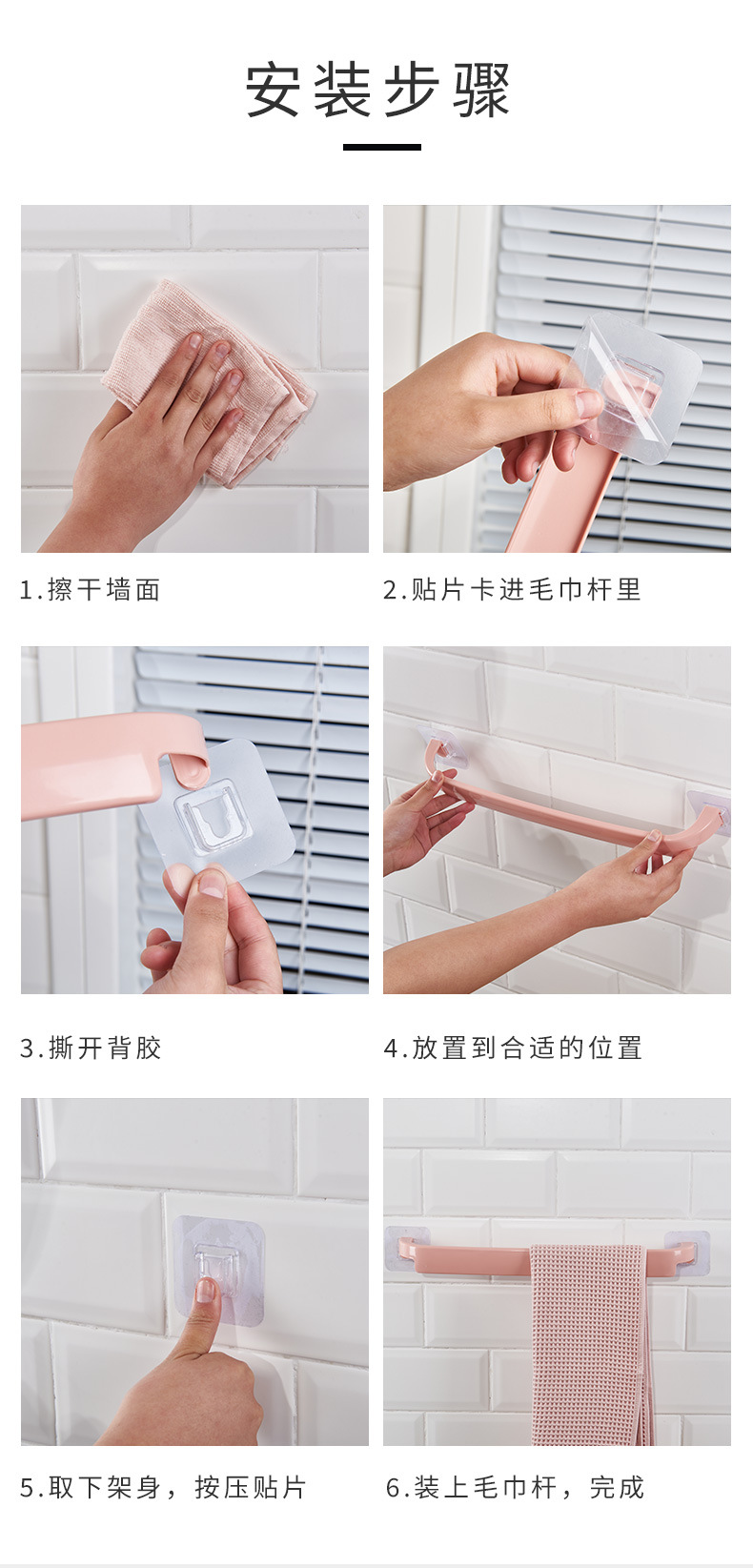 安装步骤

1.擦干墙面

2.贴片卡进毛巾杆里

3.撕开背胶

4.放置到合适的位置

5.取下架身，按压贴片

6.装上毛巾杆，完成