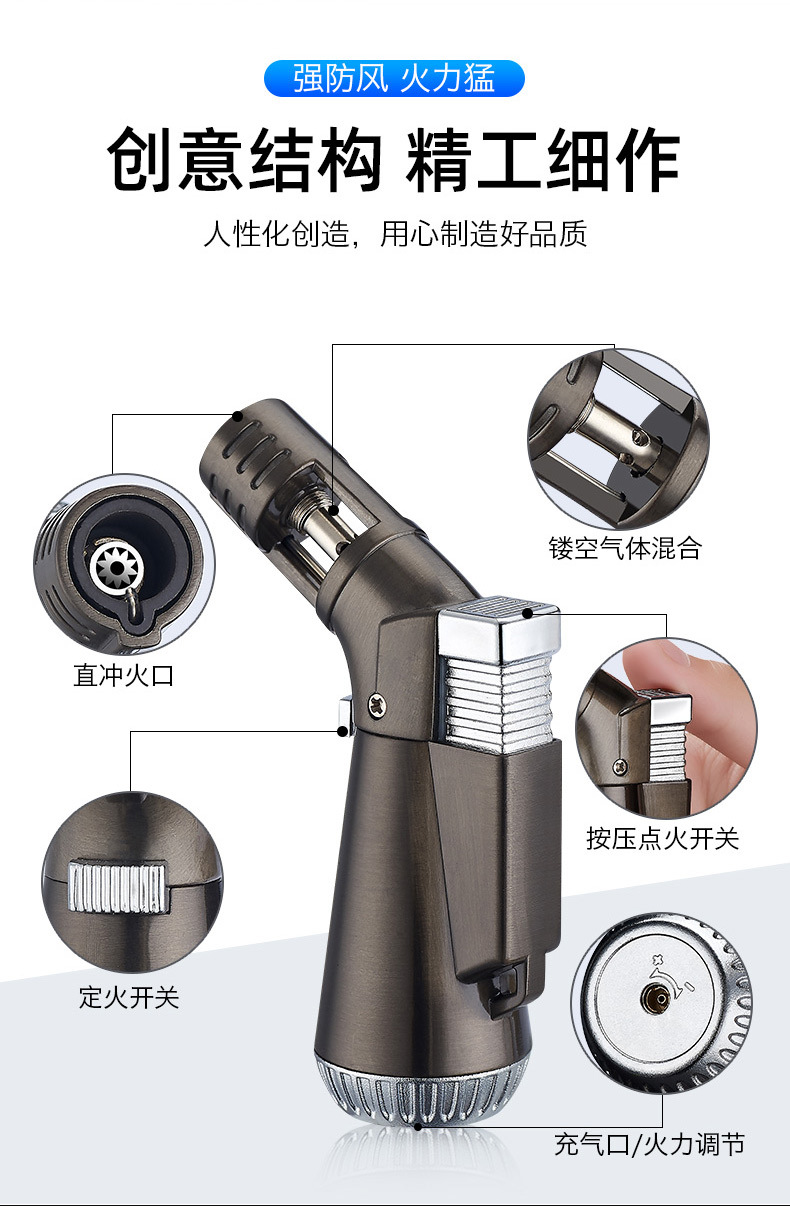 强防风 火力猛

创意结构 精工细作

人性化创造，用心制造好品质

镂空气体混合

直冲火口

按压点火开关

定火开关

充气口/火力调节