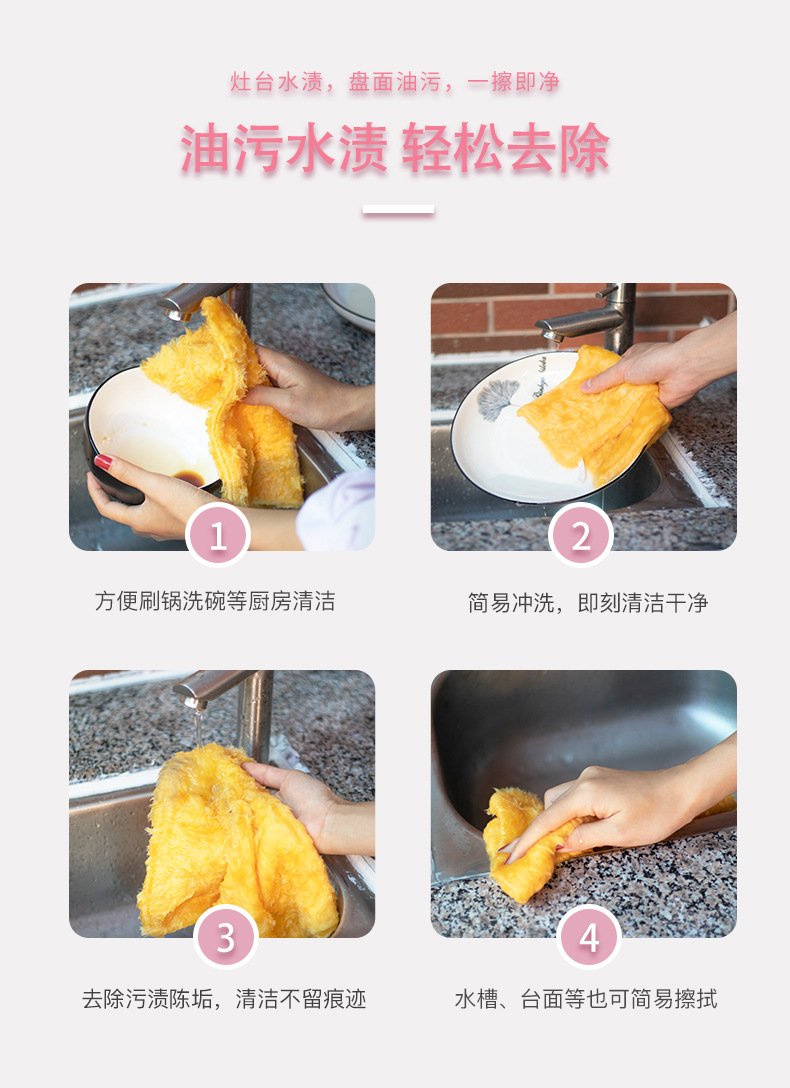 灶台水渍，盘面油污，一擦即净

油污水渍 轻松去除

1

方便刷锅洗碗等厨房清洁

2

简易冲洗，即刻清洁干净

3

去除污渍陈垢，清洁不留痕迹

4

水槽、台面等也可简易擦拭