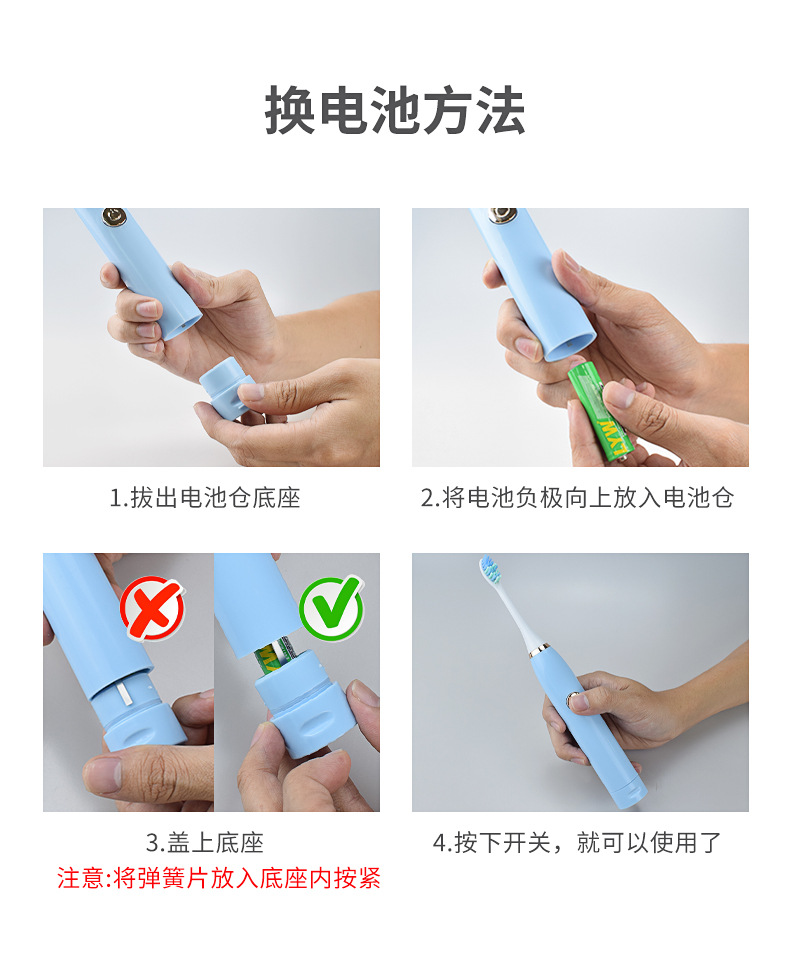 换电池方法

1.拔出电池仓底座

2.将电池负极向上放入电池仓

3.盖上底座
注意:将弹簧片放入底座内按紧

4.按下开关，就可以使用了