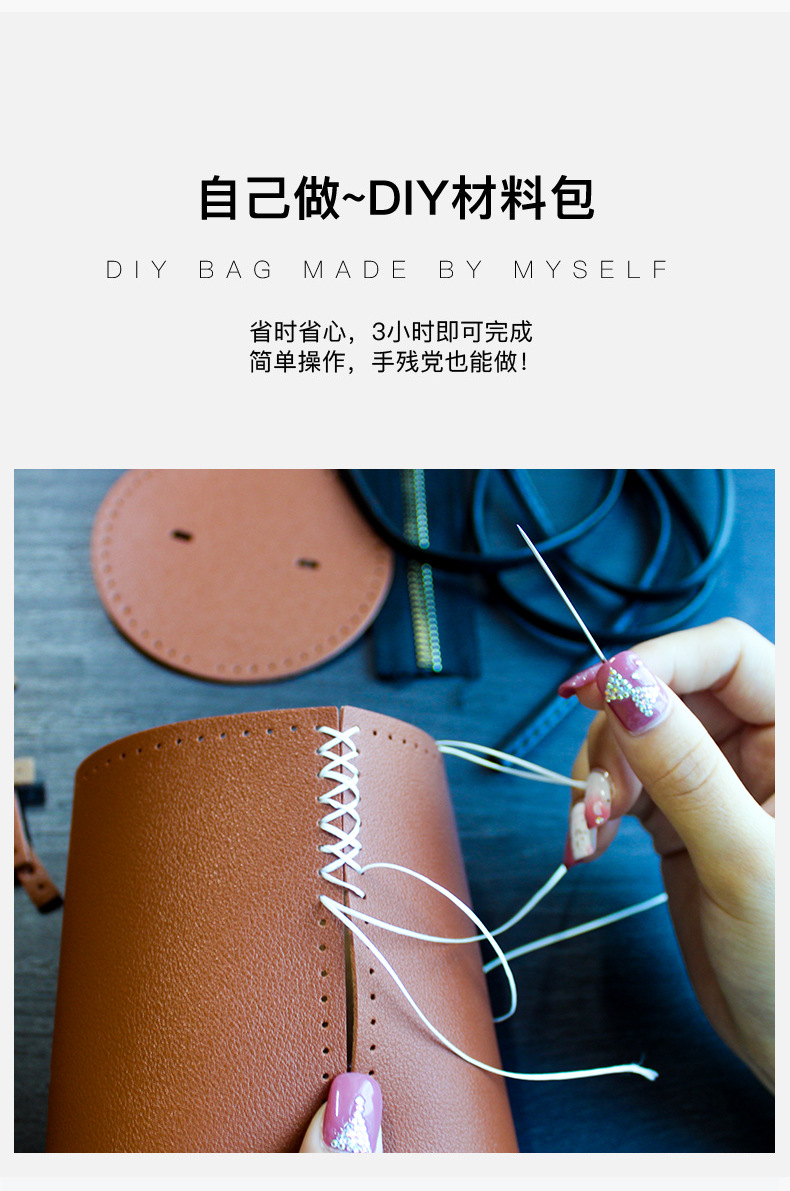 自己做~DIY材料包

DIY BAG MADE BY MYSELF

省时省心，3小时即可完成
简单操作，手残党也能做！