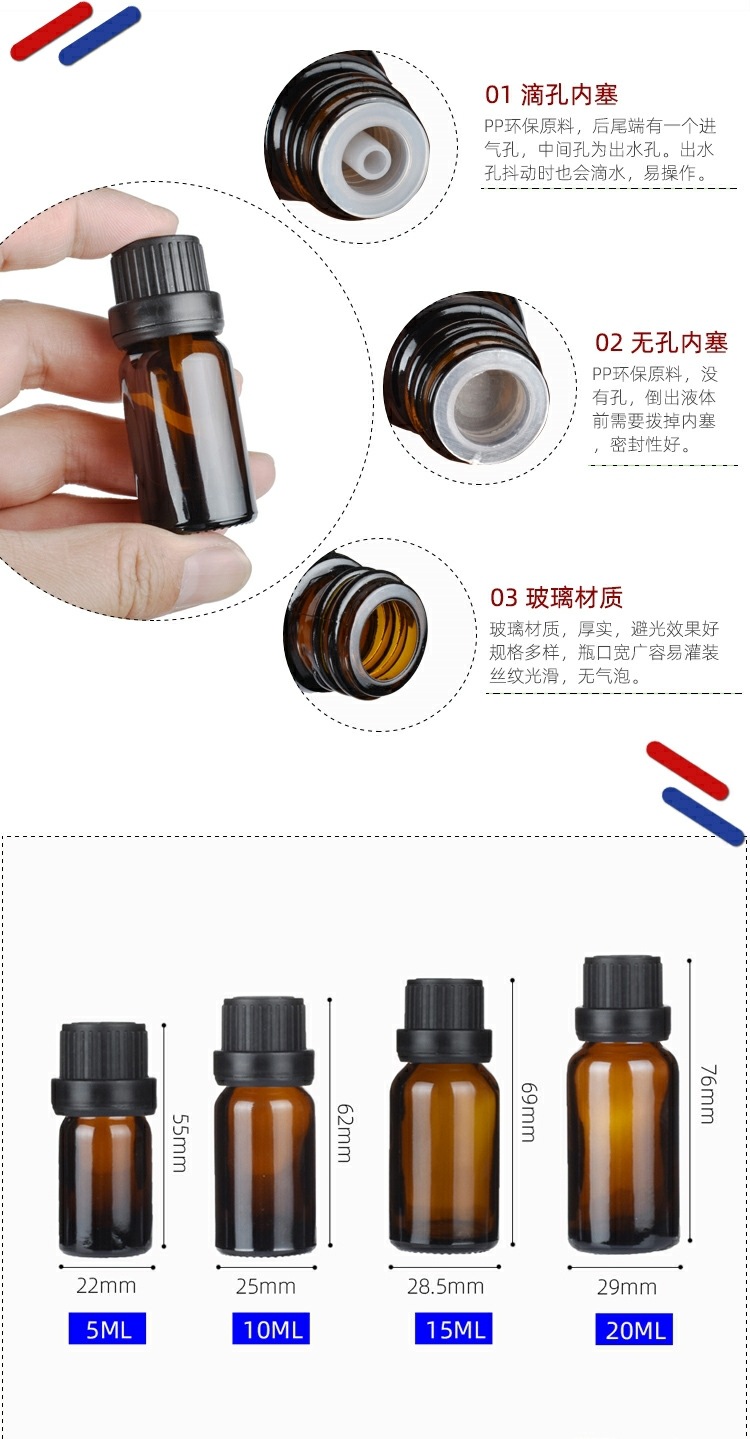 01 滴孔内塞
PP环保原料，后尾端有一个进气孔，中间孔为出水孔。出水孔抖动时也会滴水，易操作。

02 无孔内塞
PP环保原料，没有孔，倒出液体前需要拔掉内塞，密封性好。

03 玻璃材质
玻璃材质，厚实，避光效果好规格多样，瓶口宽广容易灌装丝纹光滑，无气泡。

55mm
22mm
5ML

62mm
25mm
10ML

69mm
28.5mm
15ML

76mm
29mm
20ML