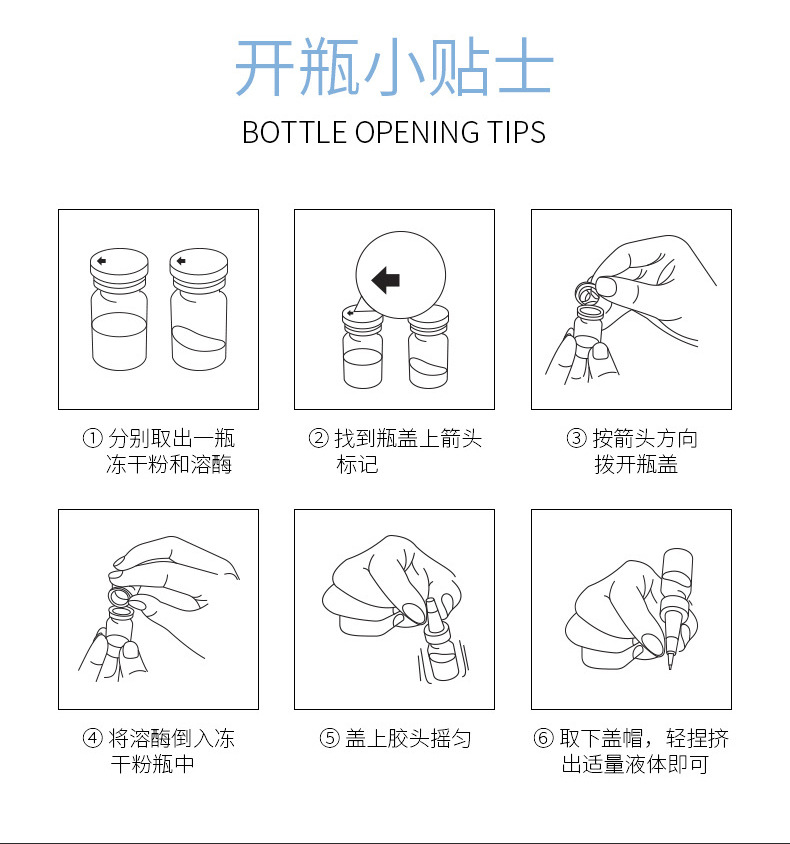 开瓶小贴士
BOTTLE OPENING TIPS

① 分别取出一瓶冻干粉和溶酶

② 找到瓶盖上箭头标记

③ 按箭头方向拨开瓶盖

④ 将溶酶倒入冻干粉瓶中

⑤ 盖上胶头摇匀

⑥ 取下盖帽，轻捏挤出适量液体即可