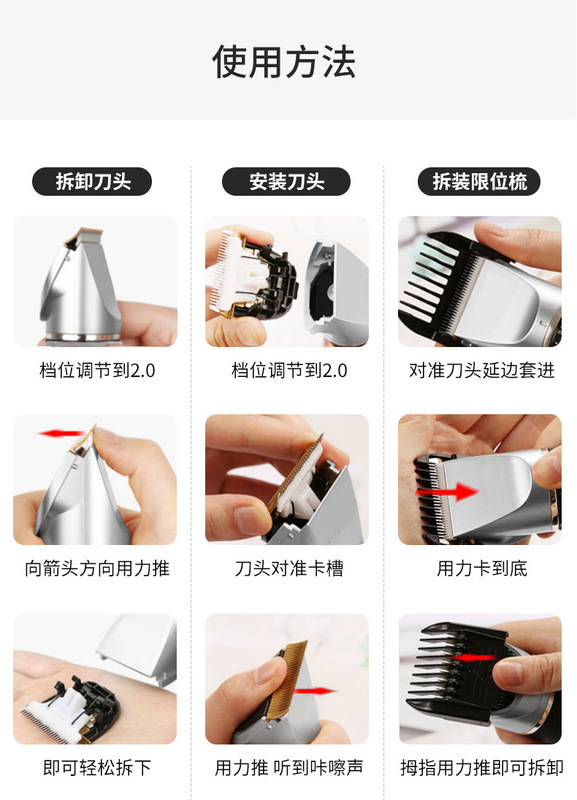 使用方法

拆卸刀头

档位调节到2.0

向箭头方向用力推

即可轻松拆下

安装刀头

档位调节到2.0

刀头对准卡槽

用力推 听到咔嚓声

拆装限位梳

对准刀头延边套进

用力卡到底

拇指用力推即可拆卸