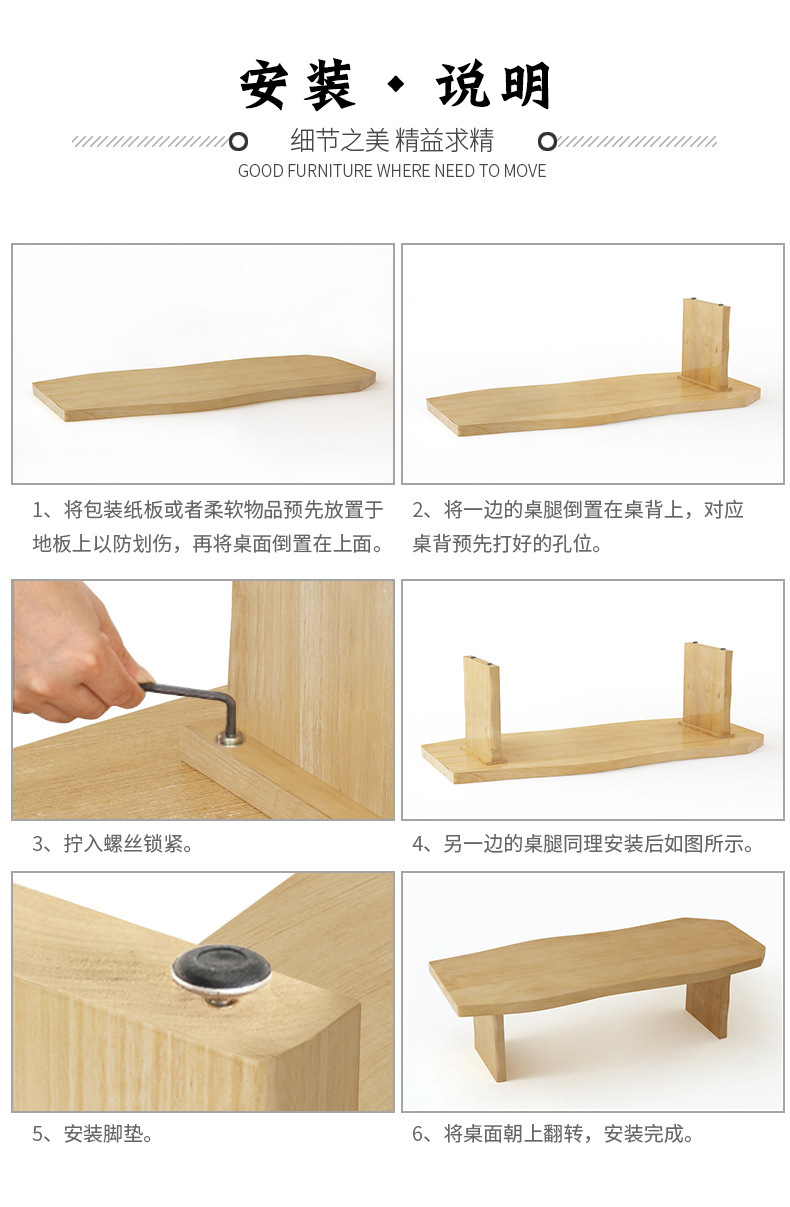 安装 · 说明

细节之美 精益求精

GOOD FURNITURE WHERE NEED TO MOVE

1、将包装纸板或者柔软物品预先放置于地板上以防划伤，再将桌面倒置在上面。

2、将一边的桌腿倒置在桌背上，对应桌背预先打好的孔位。

3、拧入螺丝锁紧。

4、另一边的桌腿同理安装后如图所示。

5、安装脚垫。

6、将桌面朝上翻转，安装完成。