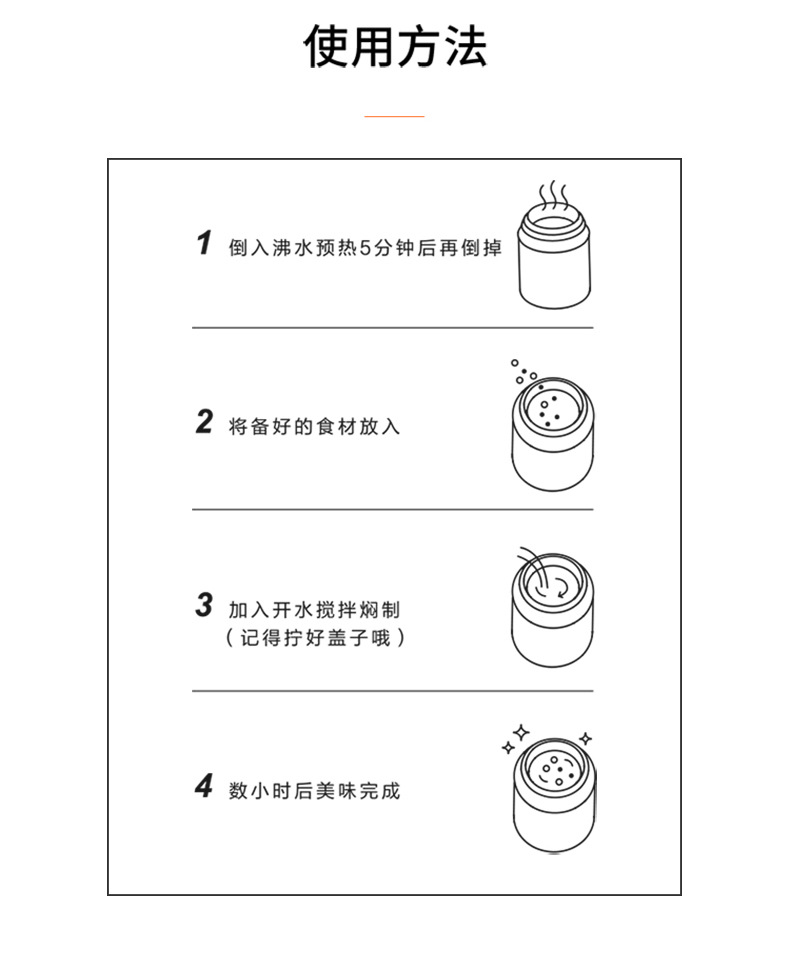 使用方法

1 倒入沸水预热5分钟后再倒掉

2 将备好的食材放入

3 加入开水搅拌焖制
（记得拧好盖子哦）

4 数小时后美味完成