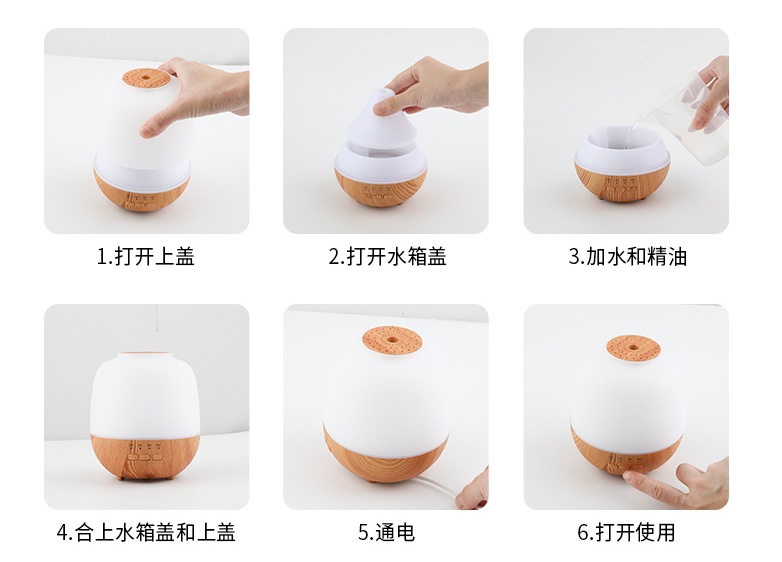 1.打开上盖

2.打开水箱盖

3.加水和精油

4.合上水箱盖和上盖

5.通电

6.打开使用