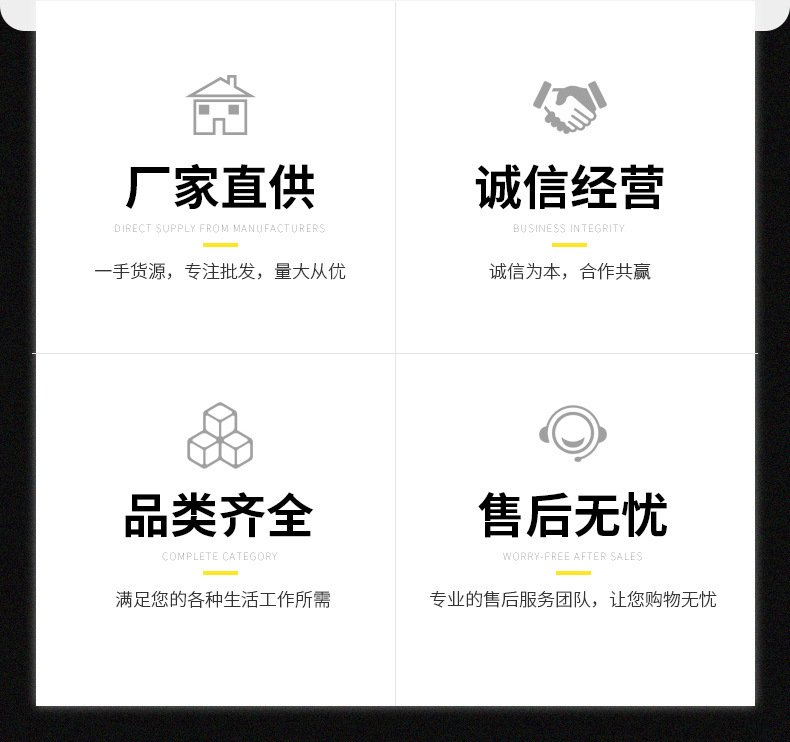 厂家直供

DIRECT SUPPLY FROM MANUFACTURERS

一手货源，专注批发，量大从优

诚信经营

BUSINESS INTEGRITY

诚信为本，合作共赢

品类齐全

COMPLETE CATEGORY

满足您的各种生活工作所需

售后无忧

WORRY-FREE AFTER SALES

专业的售后服务团队，让您购物无忧