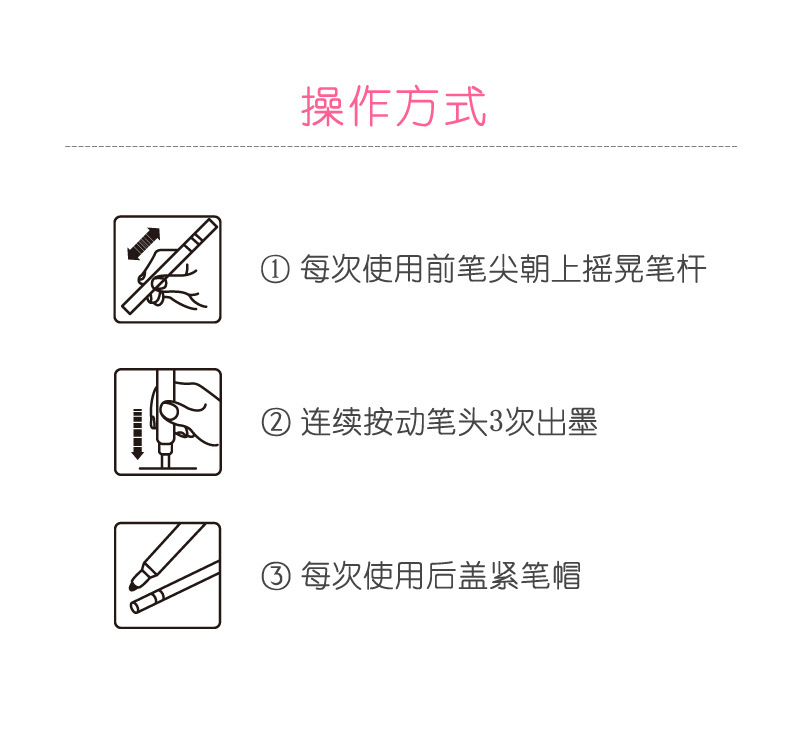 操作方式

① 每次使用前笔尖朝上摇晃笔杆

② 连续按动笔头3次出墨

③ 每次使用后盖紧笔帽