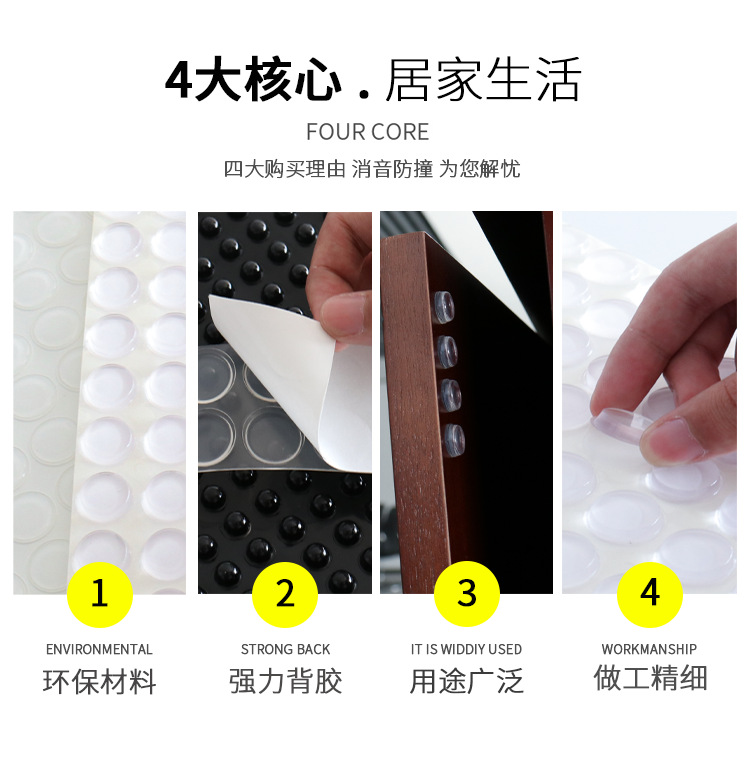 4大核心 . 居家生活

FOUR CORE

四大购买理由 消音防撞 为您解忧

1

ENVIRONMENTAL

环保材料

2

STRONG BACK

强力背胶

3

IT IS WIDDIY USED

用途广泛

4

WORKMANSHIP

做工精细