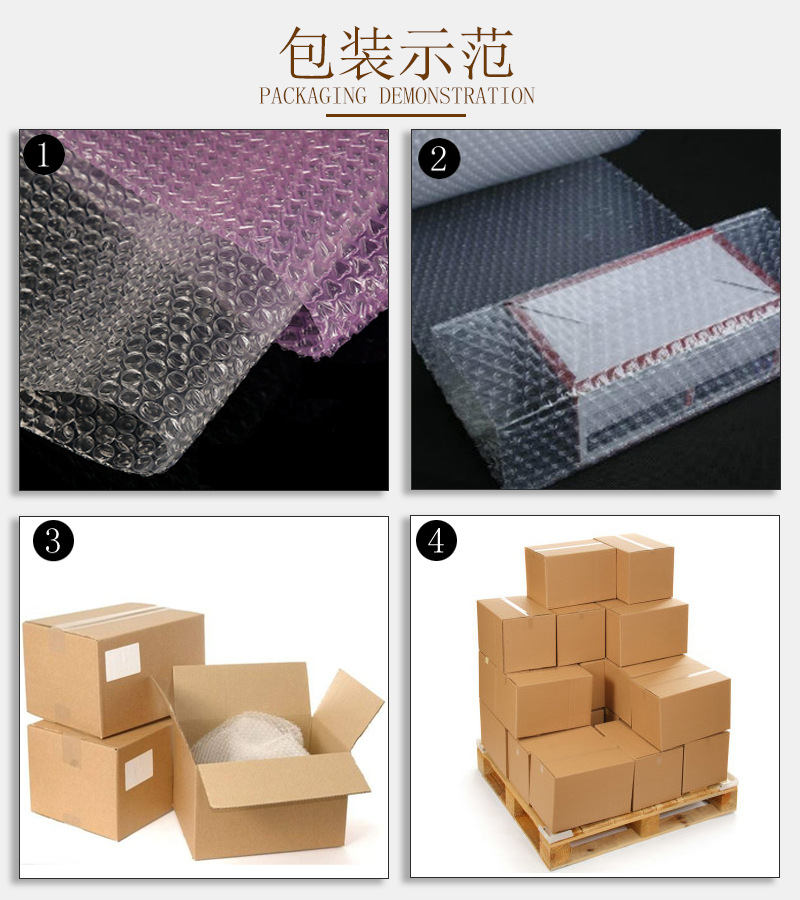 包装示范
PACKAGING DEMONSTRATION

1

2

3

4